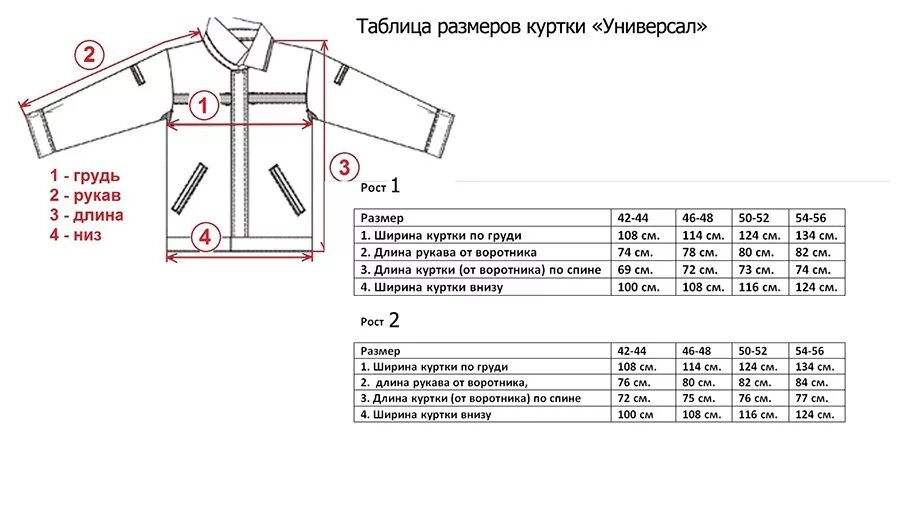 Таблица размеров куртки «Универсал»

2

1

3

4

1 - грудь
2 - рукав
3 - длина
4 - низ

Рост 1

| Размер | 42-44 | 46-48 | 50-52 | 54-56 |
|---|---|---|---|---|
| 1. Ширина куртки по груди | 108 см. | 114 см. | 124 см. | 134 см. |
| 2. Длина рукава от воротника | 74 см. | 78 см. | 80 см. | 82 см. |
| 3. Длина куртки (от воротника) по спине | 69 см. | 72 см. | 73 см. | 74 см. |
| 4. Ширина куртки внизу | 100 см. | 108 см. | 116 см. | 124 см. |

Рост 2

| Размер | 42-44 | 46-48 | 50-52 | 54-56 |
|---|---|---|---|---|
| 1. Ширина куртки по груди | 108 см. | 114 см. | 124 см. | 134 см. |
| 2. длина рукава от воротника, | 76 см. | 80 см. | 82 см. | 84 см. |
| 3. Длина куртки (от воротника) по спине | 72 см. | 75 см. | 76 см. | 77 см. |
| 4. Ширина куртки внизу | 100 см | 108 см. | 116 см. | 124 см. |