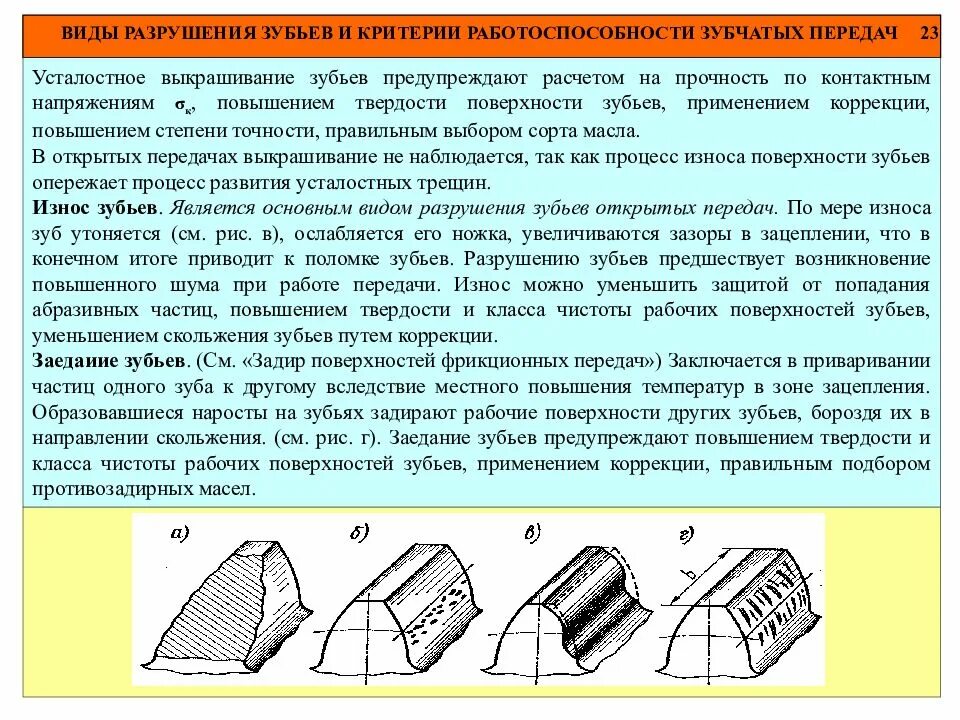 ВИДЫ РАЗРУШЕНИЯ ЗУБЬЕВ И КРИТЕРИИ РАБОТОСПОСОБНОСТИ ЗУБЧАТЫХ ПЕРЕДАЧ 23

Усталостное выкрашивание зубьев предупреждают расчетом на прочность по контактным напряжениям $\sigma_к$, повышением твердости поверхности зубьев, применением коррекции, повышением степени точности, правильным выбором сорта масла.
В открытых передачах выкрашивание не наблюдается, так как процесс износа поверхности зубьев опережает процесс развития усталостных трещин.
Износ зубьев. Является основным видом разрушения зубьев открытых передач. По мере износа зуб утоняется (см. рис. в), ослабляется его ножка, увеличиваются зазоры в зацеплении, что в конечном итоге приводит к поломке зубьев. Разрушению зубьев предшествует возникновение повышенного шума при работе передачи. Износ можно уменьшить защитой от попадания абразивных частиц, повышением твердости и класса чистоты рабочих поверхностей зубьев, уменьшением скольжения зубьев путем коррекции.
Заедаиие зубьев. (См. «Задир поверхностей фрикционных передач») Заключается в приваривании частиц одного зуба к другому вследствие местного повышения температур в зоне зацепления. Образовавшиеся наросты на зубьях задирают рабочие поверхности других зубьев, бороздя их в направлении скольжения. (см. рис. г). Заедание зубьев предупреждают повышением твердости и класса чистоты рабочих поверхностей зубьев, применением коррекции, правильным подбором противозадирных масел.

а) б) в) г) b