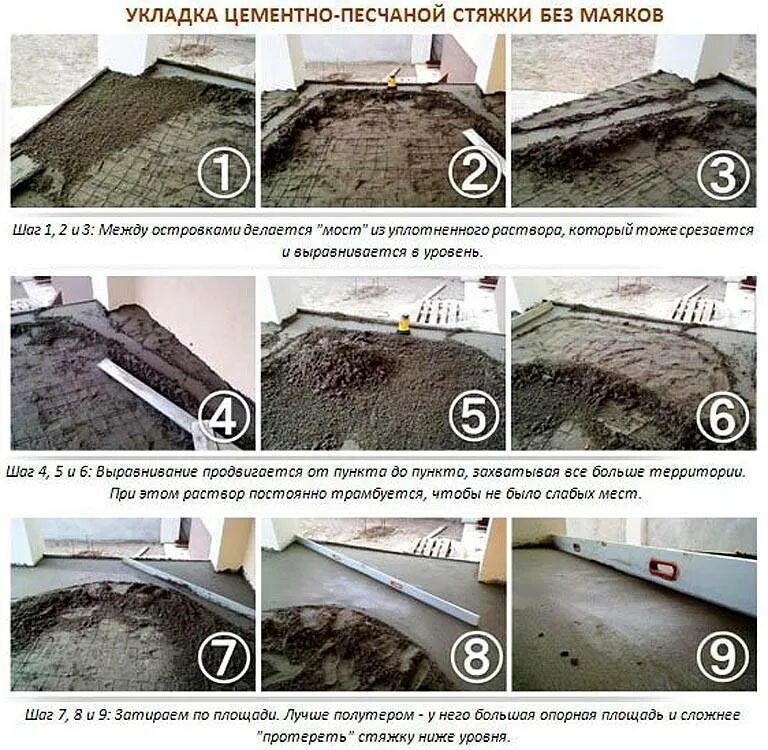 УКЛАДКА ЦЕМЕНТНО-ПЕСЧАНОЙ СТЯЖКИ БЕЗ МАЯКОВ

①

②

③

Шаг 1, 2 и 3: Между островками делается "мост" из уплотненного раствора, который тоже срезается и выравнивается в уровень.

④

⑤

⑥

Шаг 4, 5 и 6: Выравнивание продвигается от пункта до пункта, захватывая все больше территории. При этом раствор постоянно трамбуется, чтобы не было слабых мест.

⑦

⑧

⑨

Шаг 7, 8 и 9: Затираем по площади. Лучше полутером - у него большая опорная площадь и сложнее "протереть" стяжку ниже уровня.