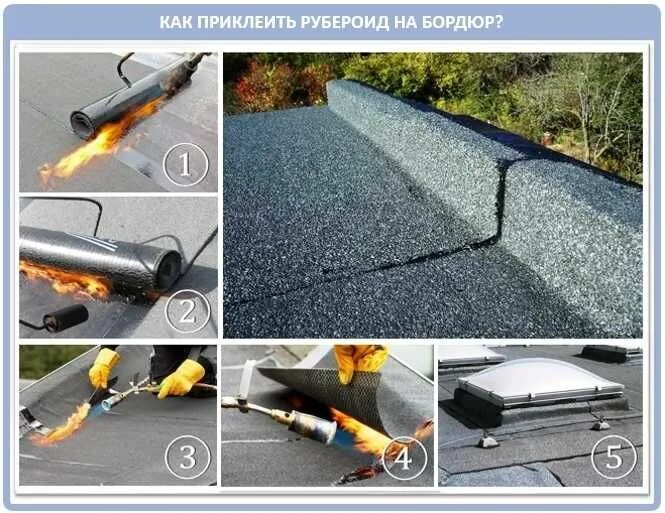 КАК ПРИКЛЕИТЬ РУБЕРОИД НА БОРДЮР?

1

2

3

4

5