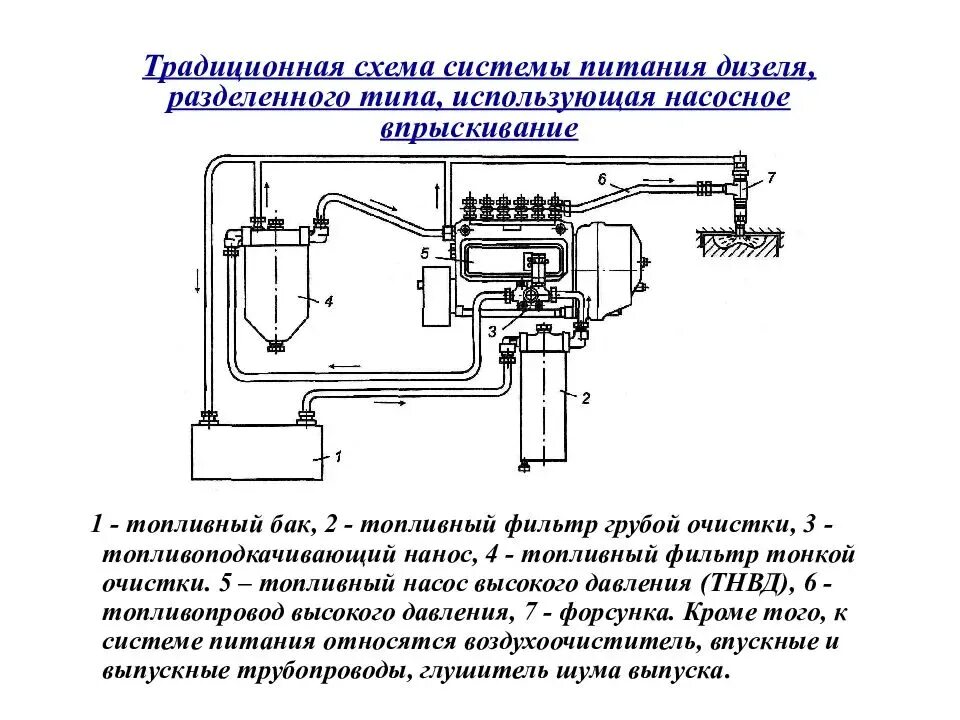 Традиционная схема системы питания дизеля, разделенного типа, использующая насосное впрыскивание

6

7

5

4

3

2

1

1 - топливный бак, 2 - топливный фильтр грубой очистки, 3 - топливоподкачивающий нанос, 4 - топливный фильтр тонкой очистки. 5 – топливный насос высокого давления (ТНВД), 6 - топливопровод высокого давления, 7 - форсунка. Кроме того, к системе питания относятся воздухоочиститель, впускные и выпускные трубопроводы, глушитель шума выпуска.