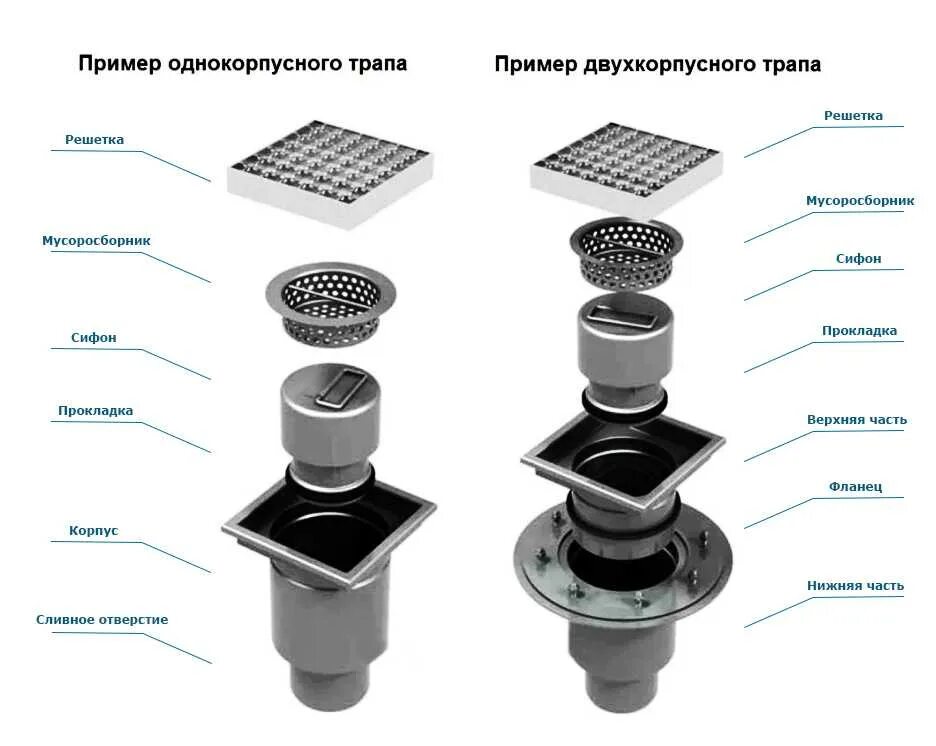 Пример однокорпусного трапа

Решетка

Мусоросборник

Сифон

Прокладка

Корпус

Сливное отверстие

Пример двухкорпусного трапа

Решетка

Мусоросборник

Сифон

Прокладка

Верхняя часть

Фланец

Нижняя часть