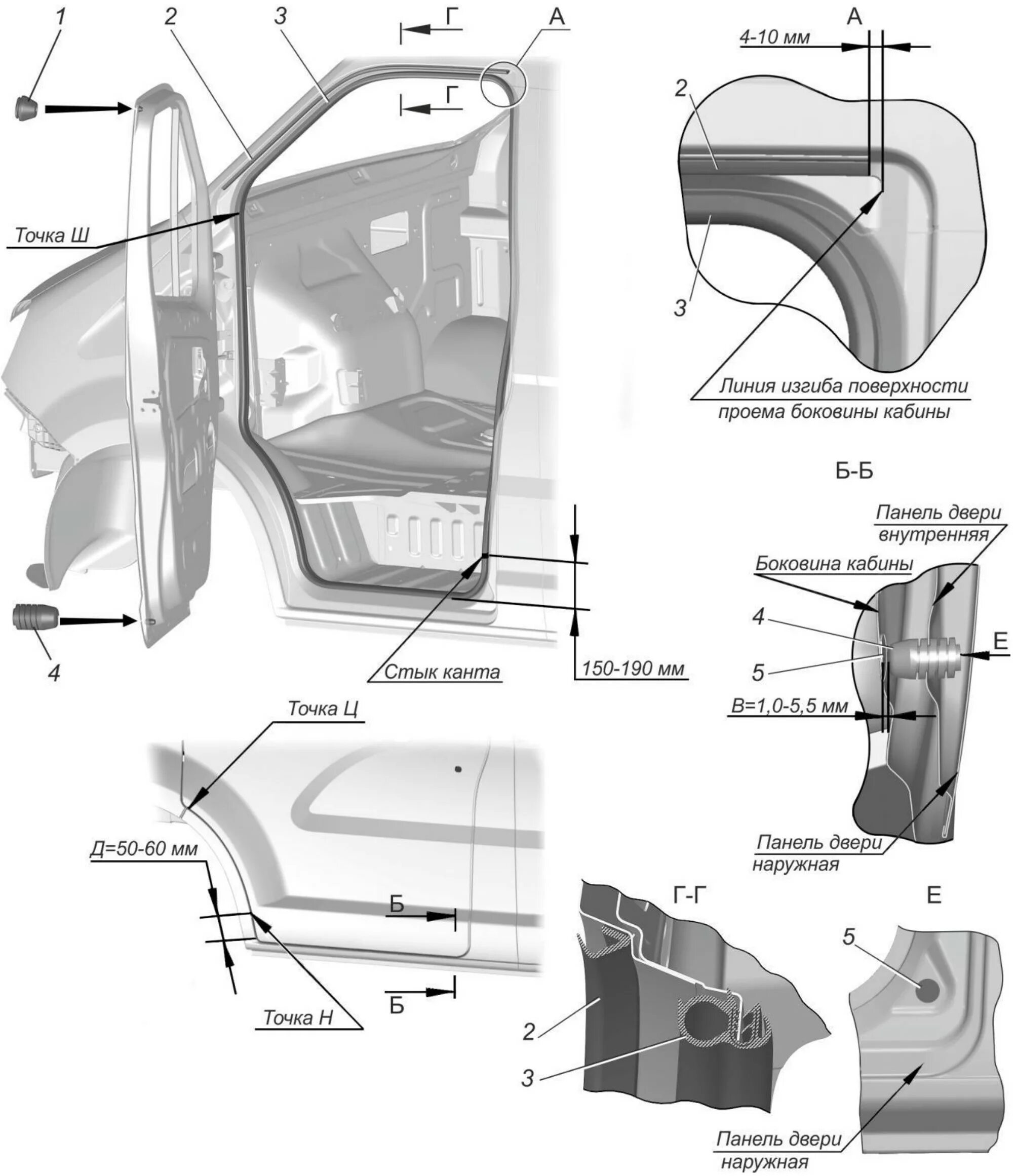 1
2
3
Г
Г
А
Точка Ш
4
Стык канта
150-190 мм

А
4-10 мм
2
3
Линия изгиба поверхности проема боковины кабины

Б-Б
Панель двери внутренняя
Боковина кабины
4
5
Е
В=1,0-5,5 мм
Панель двери наружная

Точка Ц
Д=50-60 мм
Б
Б
Точка Н

Г-Г
2
3

Е
5
Панель двери наружная