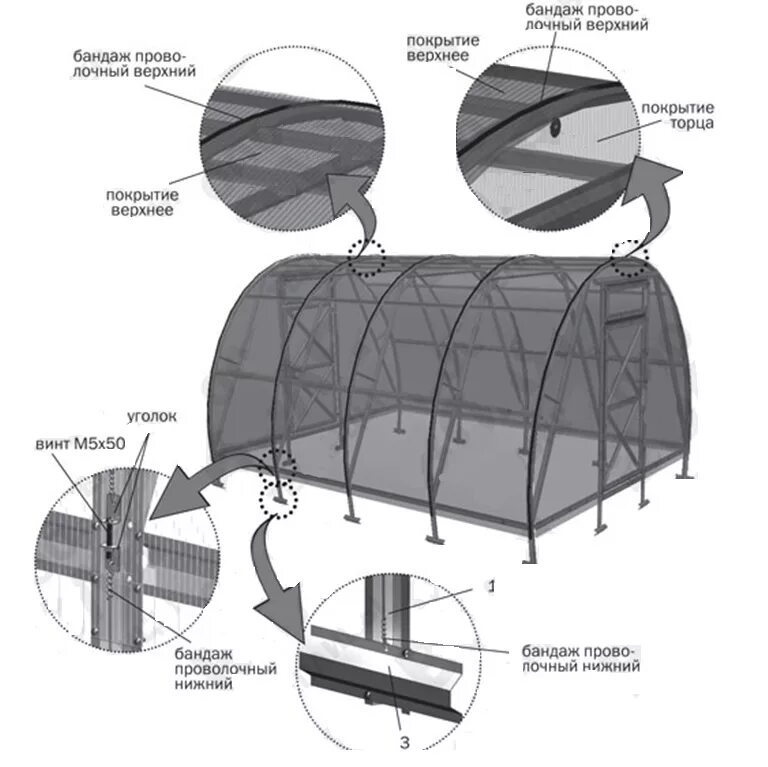 бандаж проволочный верхний

покрытие верхнее

бандаж проволочный верхний

покрытие верхнее

покрытие торца

уголок

винт М5х50

бандаж проволочный нижний

1

бандаж проволочный нижний

3