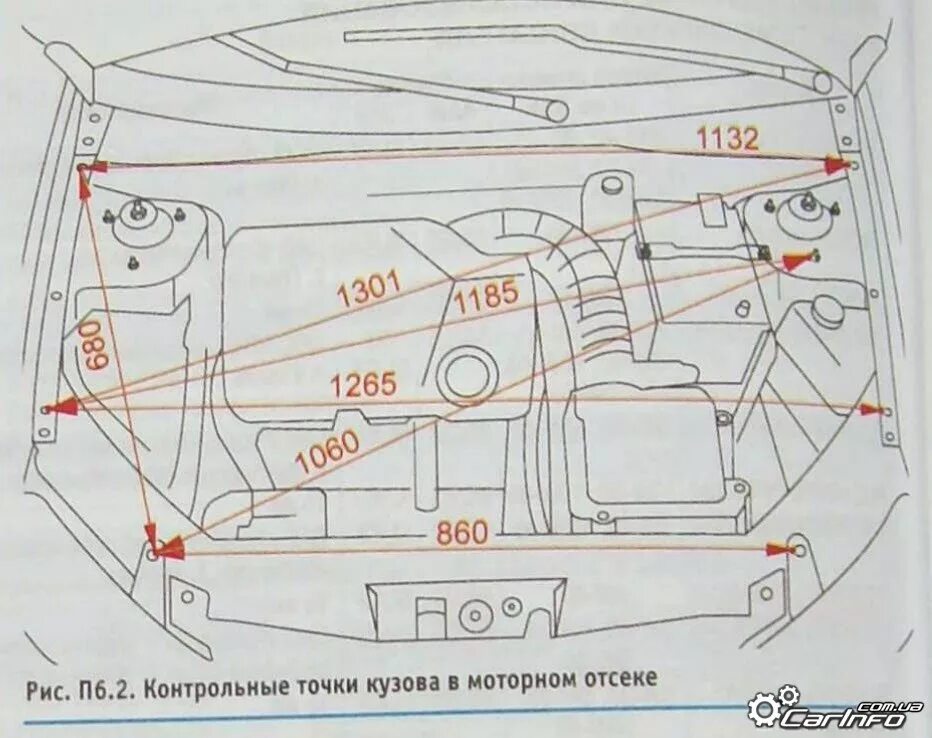 1132

1301

1185

680

1265

1060

860

Рис. П6.2. Контрольные точки кузова в моторном отсеке

CarInfo .com.ua