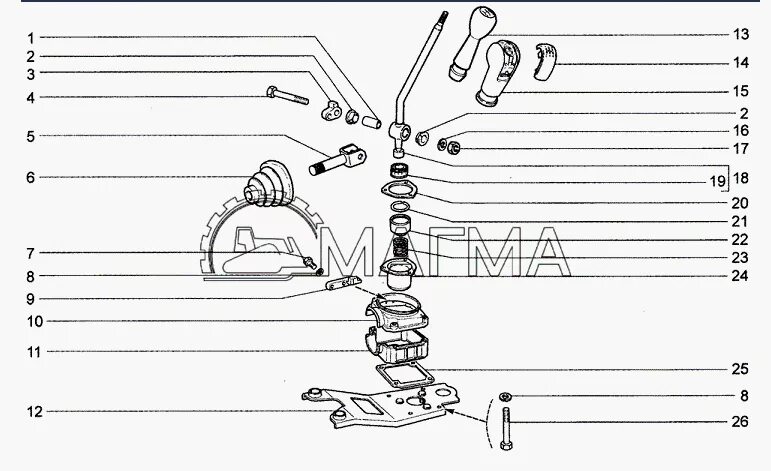 1
2
3
4
5
6
7
8
9
10
11
12
13
14
15
2
16
17
19
18
20
21
22
23
24
25
8
26
МАГМА