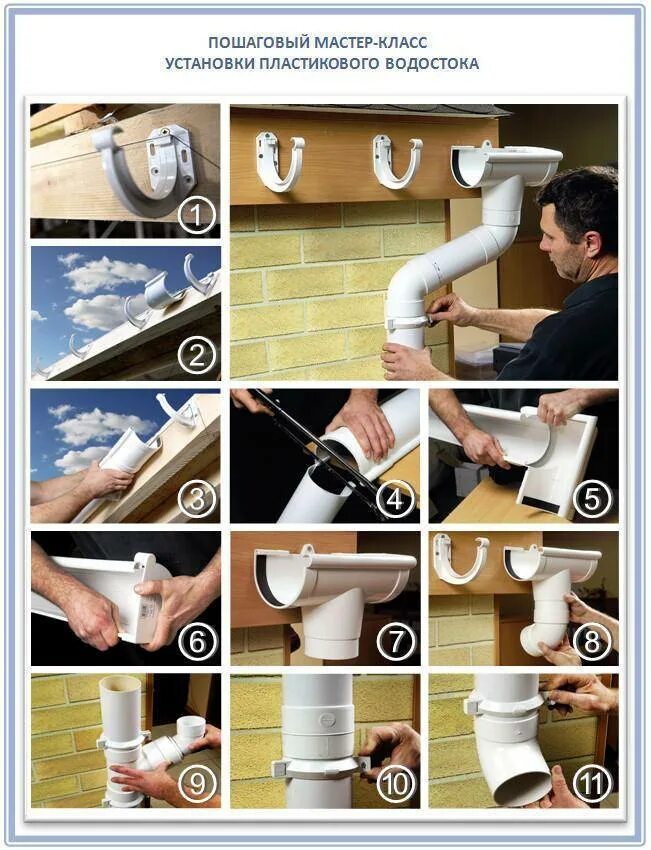 ПОШАГОВЫЙ МАСТЕР-КЛАСС
УСТАНОВКИ ПЛАСТИКОВОГО ВОДОСТОКА

1

2

3

4

5

6

7

8

9

10

11