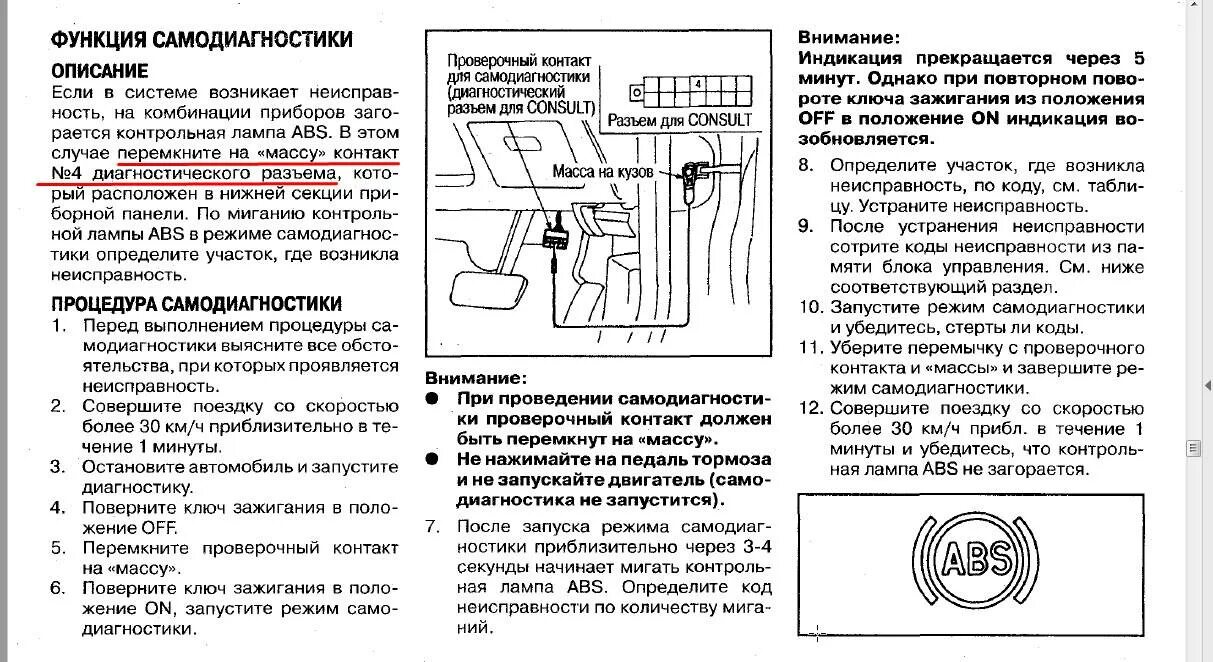 ФУНКЦИЯ САМОДИАГНОСТИКИ

ОПИСАНИЕ

Если в системе возникает неисправность, на комбинации приборов загорается контрольная лампа ABS. В этом случае перемкните на «массу» контакт №4 диагностического разъема, который расположен в нижней секции приборной панели. По миганию контрольной лампы ABS в режиме самодиагностики определите участок, где возникла неисправность.

ПРОЦЕДУРА САМОДИАГНОСТИКИ

1. Перед выполнением процедуры самодиагностики выясните все обстоятельства, при которых проявляется неисправность.
2. Совершите поездку со скоростью более 30 км/ч приблизительно в течение 1 минуты.
3. Остановите автомобиль и запустите диагностику.
4. Поверните ключ зажигания в положение OFF.
5. Перемкните проверочный контакт на «массу».
6. Поверните ключ зажигания в положение ON, запустите режим самодиагностики.

Проверочный контакт для самодиагностики (диагностический разъем для CONSULT)

4

Разъем для CONSULT

Масса на кузов

Внимание:
● При проведении самодиагностики проверочный контакт должен быть перемкнут на «массу».
● Не нажимайте на педаль тормоза и не запускайте двигатель (самодиагностика не запустится).

7. После запуска режима самодиагностики приблизительно через 3-4 секунды начинает мигать контрольная лампа ABS. Определите код неисправности по количеству миганий.

Внимание:
Индикация прекращается через 5 минут. Однако при повторном повороте ключа зажигания из положения OFF в положение ON индикация возобновляется.

8. Определите участок, где возникла неисправность, по коду, см. таблицу. Устраните неисправность.
9. После устранения неисправности сотрите коды неисправности из памяти блока управления. См. ниже соответствующий раздел.
10. Запустите режим самодиагностики и убедитесь, стерты ли коды.
11. Уберите перемычку с проверочного контакта и «массы» и завершите режим самодиагностики.
12. Совершите поездку со скоростью более 30 км/ч прибл. в течение 1 минуты и убедитесь, что контрольная лампа ABS не загорается.

ABS