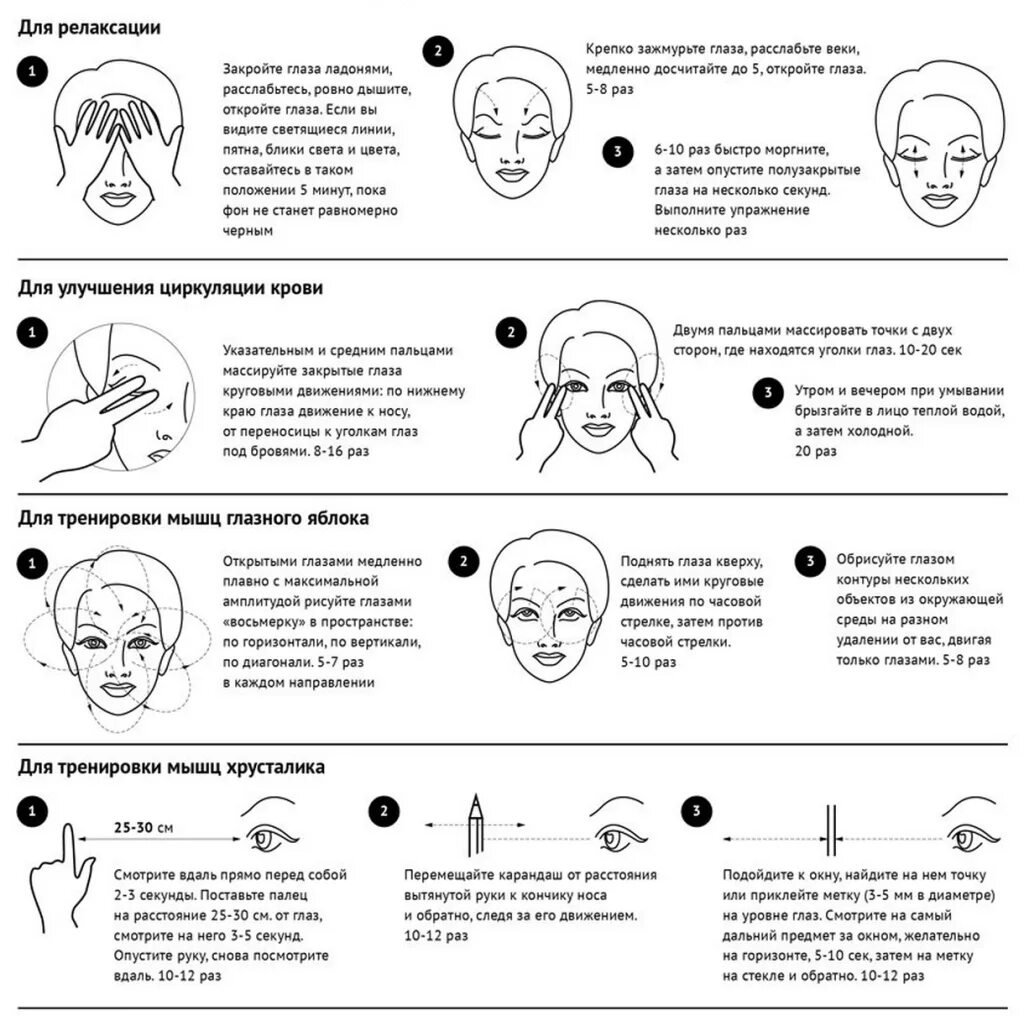 Для релаксации

1

Закройте глаза ладонями, расслабьтесь, ровно дышите, откройте глаза. Если вы видите светящиеся линии, пятна, блики света и цвета, оставайтесь в таком положении 5 минут, пока фон не станет равномерно черным

2

Крепко зажмурьте глаза, расслабьте веки, медленно досчитайте до 5, откройте глаза. 5-8 раз

3

6-10 раз быстро моргните, а затем опустите полузакрытые глаза на несколько секунд. Выполните упражнение несколько раз

Для улучшения циркуляции крови

1

Указательным и средним пальцами массируйте закрытые глаза круговыми движениями: по нижнему краю глаза движение к носу, от переносицы к уголкам глаз под бровями. 8-16 раз

2

Двумя пальцами массировать точки с двух сторон, где находятся уголки глаз. 10-20 сек

3

Утром и вечером при умывании брызгайте в лицо теплой водой, а затем холодной. 20 раз

Для тренировки мышц глазного яблока

1

Открытыми глазами медленно плавно с максимальной амплитудой рисуйте глазами «восьмерку» в пространстве: по горизонтали, по вертикали, по диагонали. 5-7 раз в каждом направлении

2

Поднять глаза кверху, сделать ими круговые движения по часовой стрелке, затем против часовой стрелки. 5-10 раз

3

Обрисуйте глазом контуры нескольких объектов из окружающей среды на разном удалении от вас, двигая только глазами. 5-8 раз

Для тренировки мышц хрусталика

1

25-30 см

Смотрите вдаль прямо перед собой 2-3 секунды. Поставьте палец на расстояние 25-30 см. от глаз, смотрите на него 3-5 секунд. Опустите руку, снова посмотрите вдаль. 10-12 раз

2

Перемещайте карандаш от расстояния вытянутой руки к кончику носа и обратно, следя за его движением. 10-12 раз

3

Подойдите к окну, найдите на нем точку или приклейте метку (3-5 мм в диаметре) на уровне глаз. Смотрите на самый дальний предмет за окном, желательно на горизонте, 5-10 сек, затем на метку на стекле и обратно. 10-12 раз