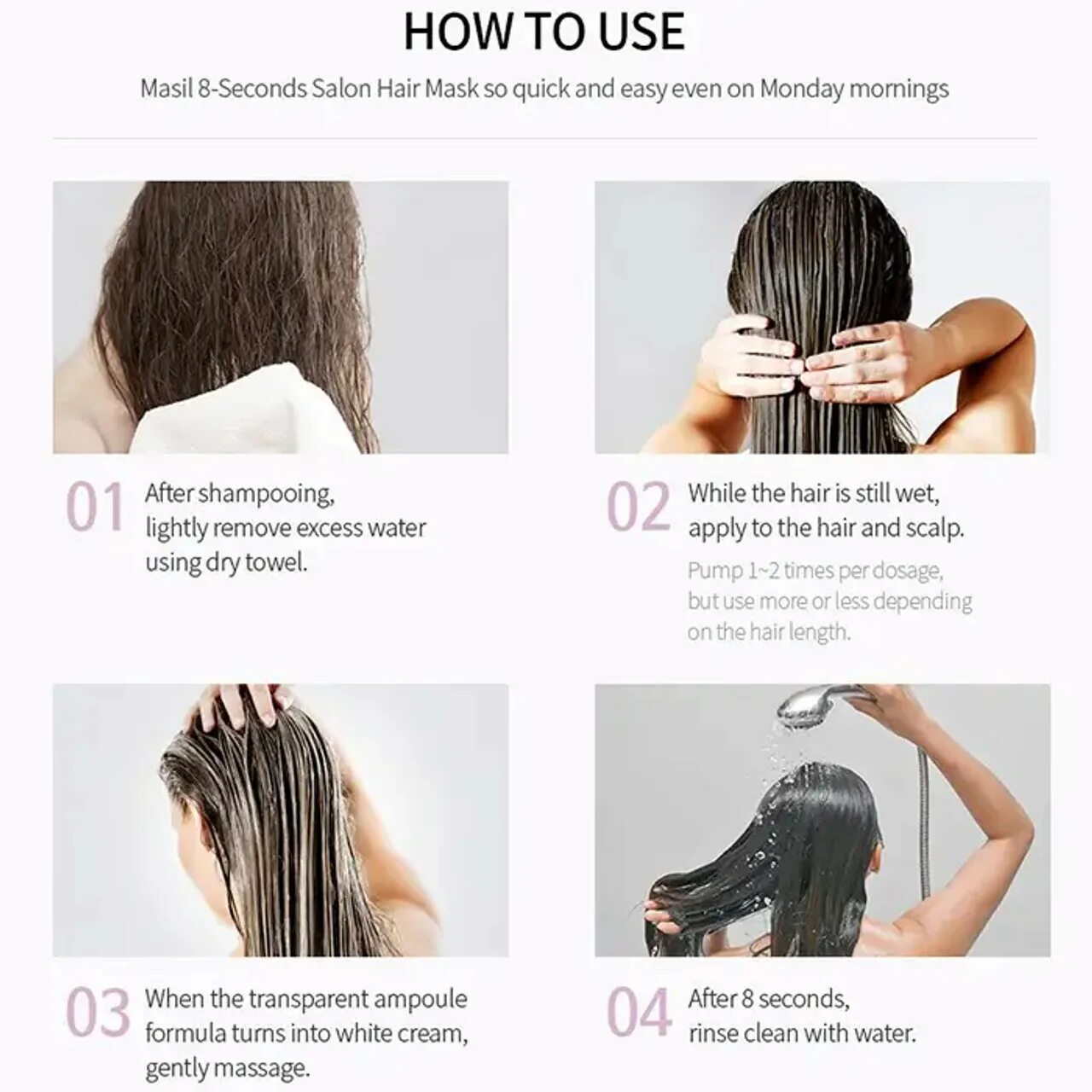 HOW TO USE

Masil 8-Seconds Salon Hair Mask so quick and easy even on Monday mornings

01 After shampooing, lightly remove excess water using dry towel.

02 While the hair is still wet, apply to the hair and scalp.

Pump 1~2 times per dosage, but use more or less depending on the hair length.

03 When the transparent ampoule formula turns into white cream, gently massage.

04 After 8 seconds, rinse clean with water.