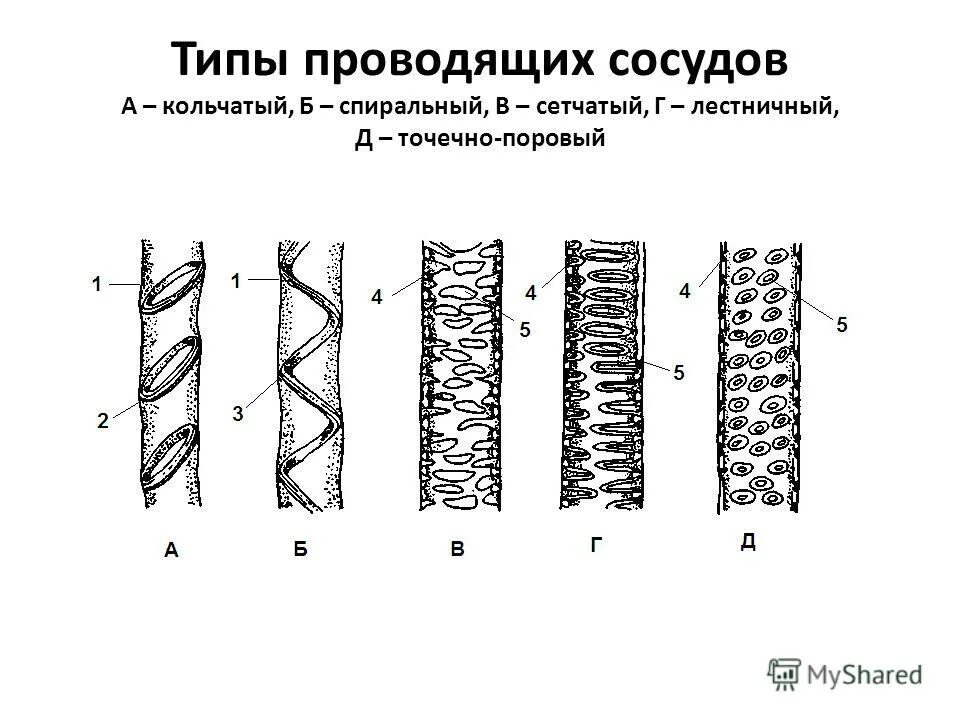 Типы проводящих сосудов

А – кольчатый, Б – спиральный, В – сетчатый, Г – лестничный, Д – точечно-поровый

1
2
1
3
4
5
4
5
4
5

А
Б
В
Г
Д

MyShared