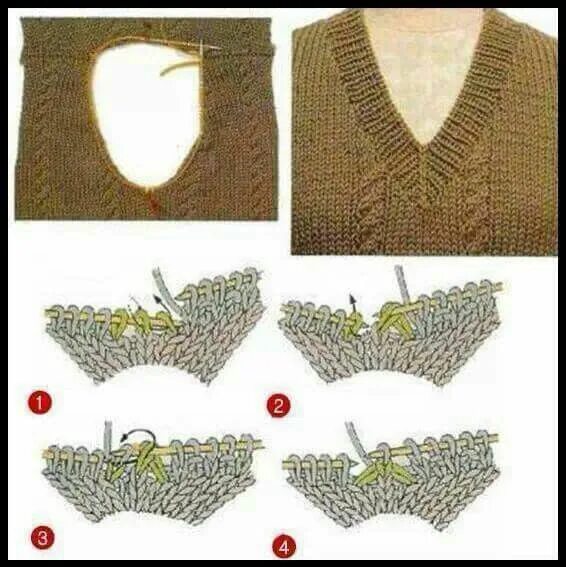 1

2

3

4