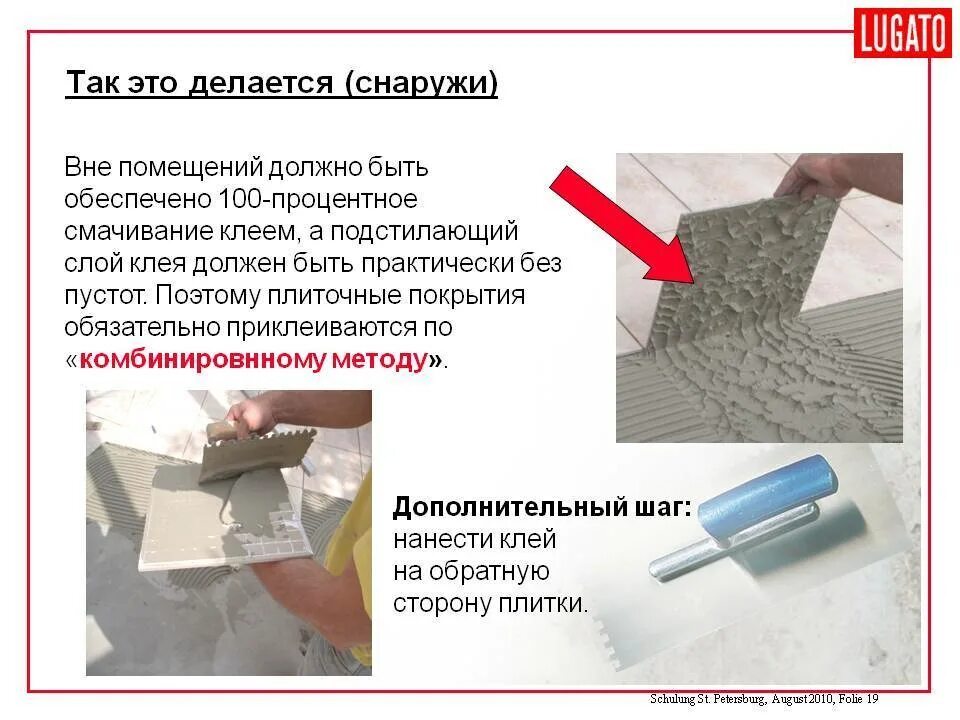 LUGATO

Так это делается (снаружи)

Вне помещений должно быть обеспечено 100-процентное смачивание клеем, а подстилающий слой клея должен быть практически без пустот. Поэтому плиточные покрытия обязательно приклеиваются по «комбинировнному методу».

Дополнительный шаг: нанести клей на обратную сторону плитки.

Schulung St. Petersburg, August 2010, Folie 19