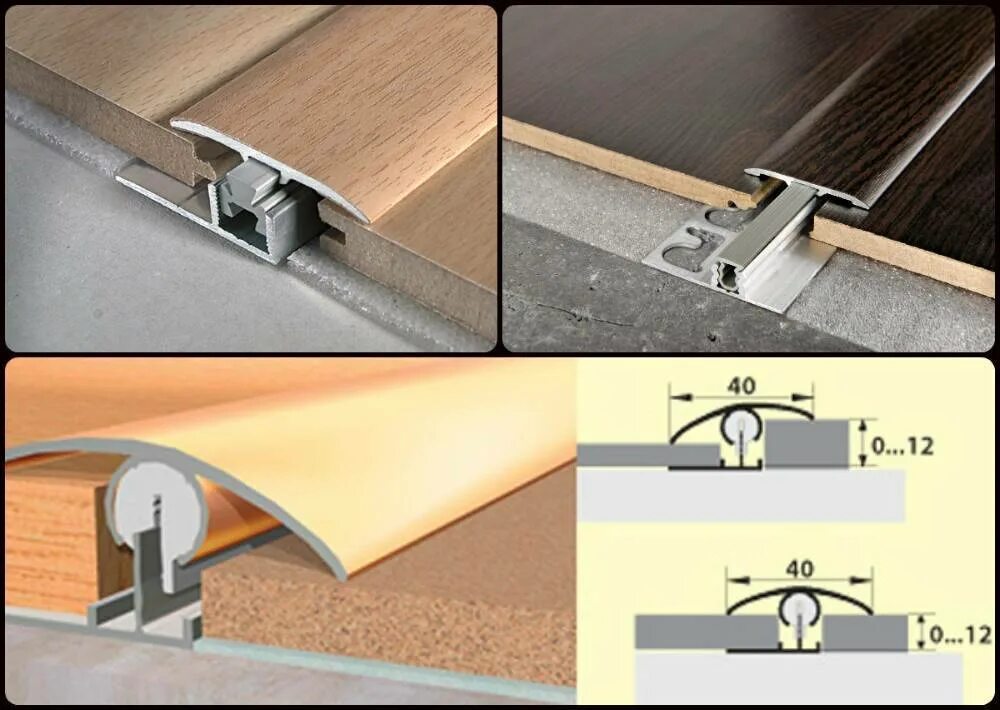 40
0...12
40
0...12