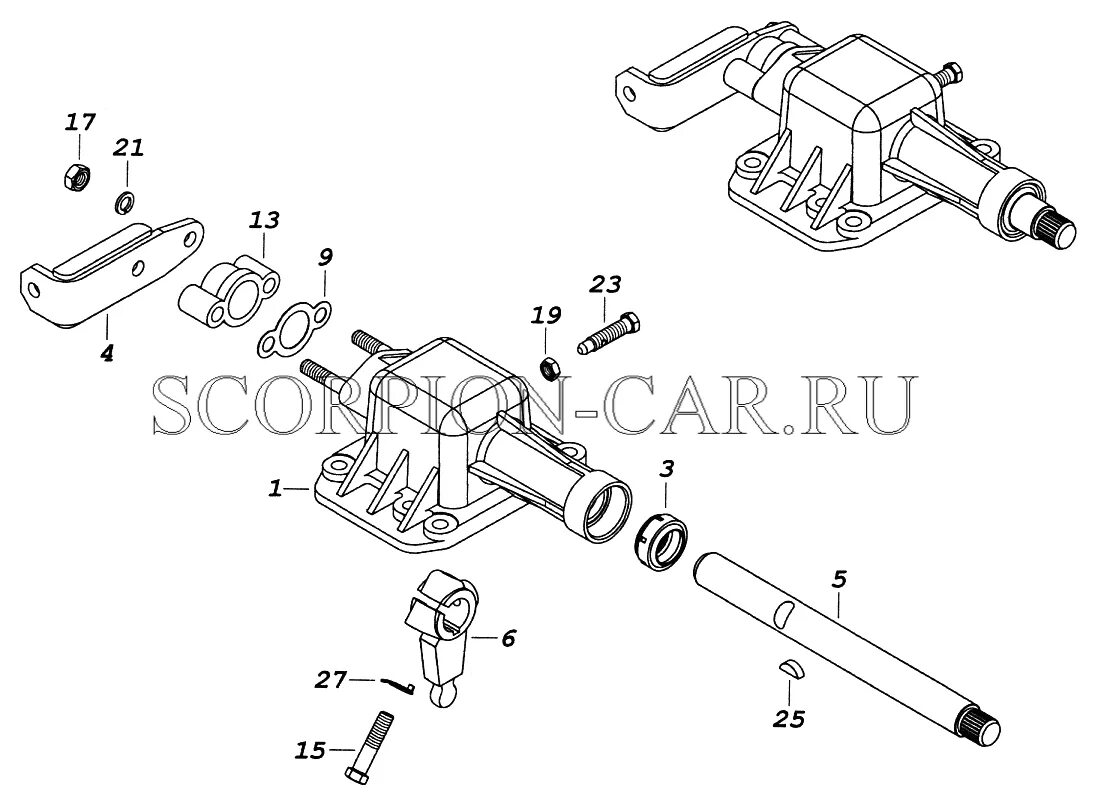 17
21
13
9
4
19
23
SCORPION-CAR.RU
1
3
5
6
27
25
15