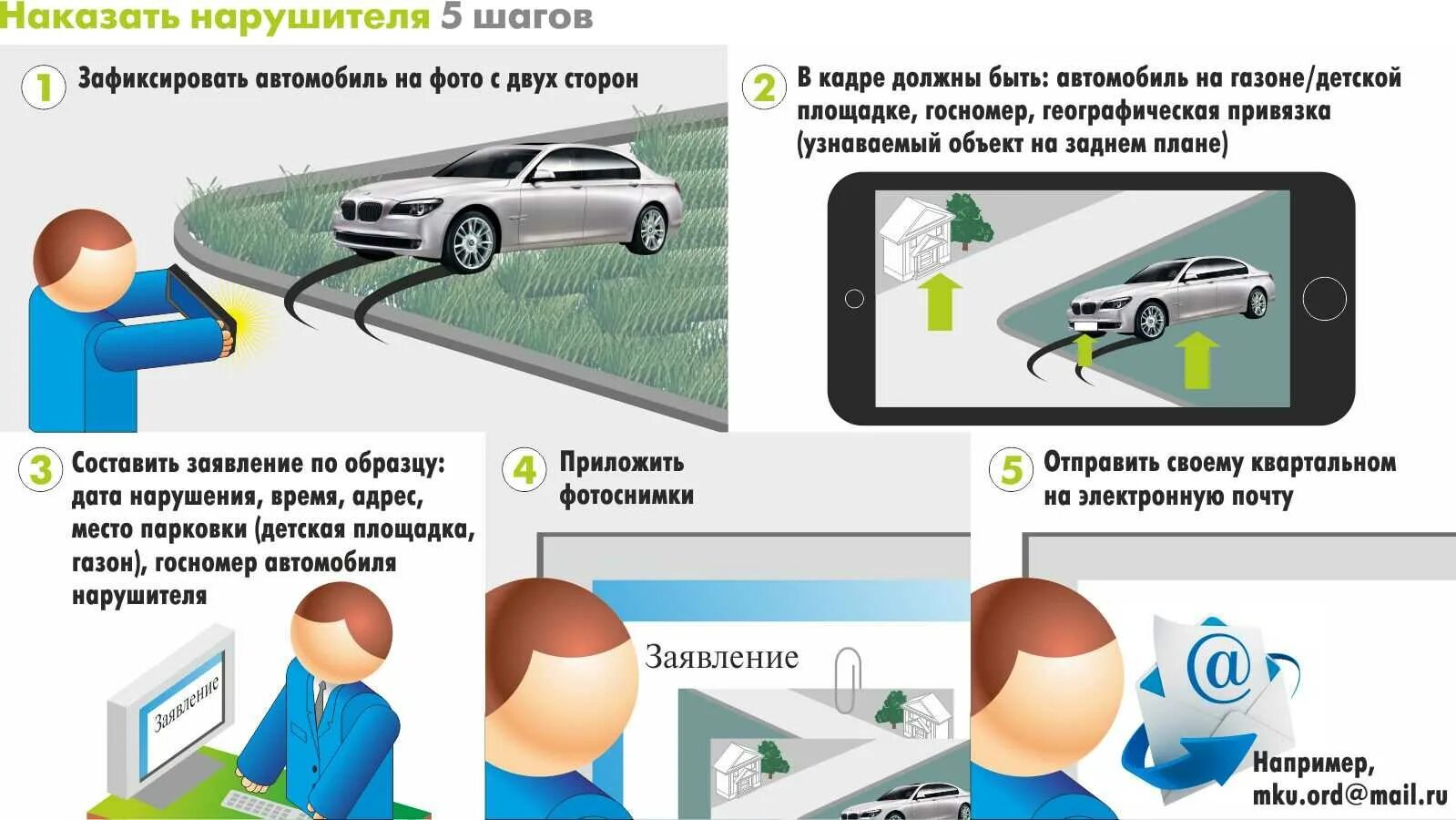 Наказать нарушителя 5 шагов

1 Зафиксировать автомобиль на фото с двух сторон

2 В кадре должны быть: автомобиль на газоне/детской площадке, госномер, географическая привязка (узнаваемый объект на заднем плане)

3 Составить заявление по образцу: дата нарушения, время, адрес, место парковки (детская площадка, газон), госномер автомобиля нарушителя

Заявление

4 Приложить фотоснимки

Заявление

5 Отправить своему квартальном на электронную почту

@

Например, mku.ord@mail.ru