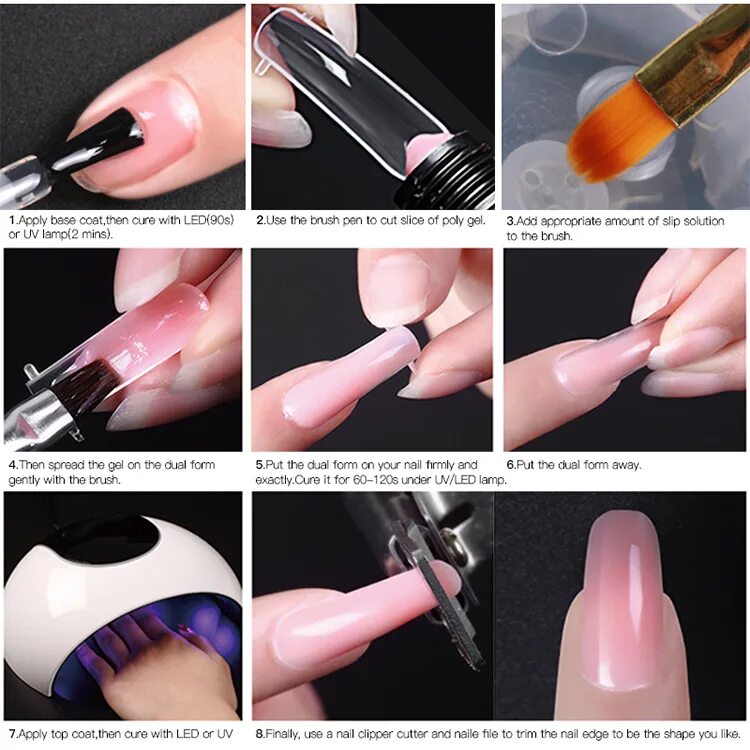 1.Apply base coat,then cure with LED(90s) or UV lamp(2 mins).

2.Use the brush pen to cut slice of poly gel.

3.Add appropriate amount of slip solution to the brush.

4.Then spread the gel on the dual form gently with the brush.

5.Put the dual form on your nail firmly and exactly.Cure it for 60-120s under UV/LED lamp.

6.Put the dual form away.

7.Apply top coat,then cure with LED or UV

8.Finally, use a nail clipper cutter and naile file to trim the nail edge to be the shape you like.