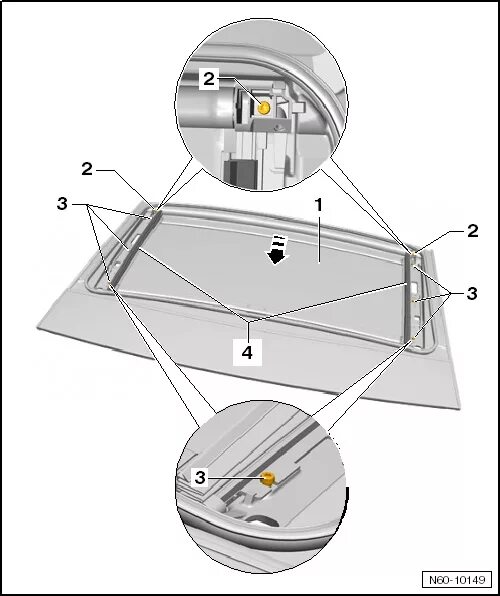 2
2
3
1
2
3
4
3
N60-10149