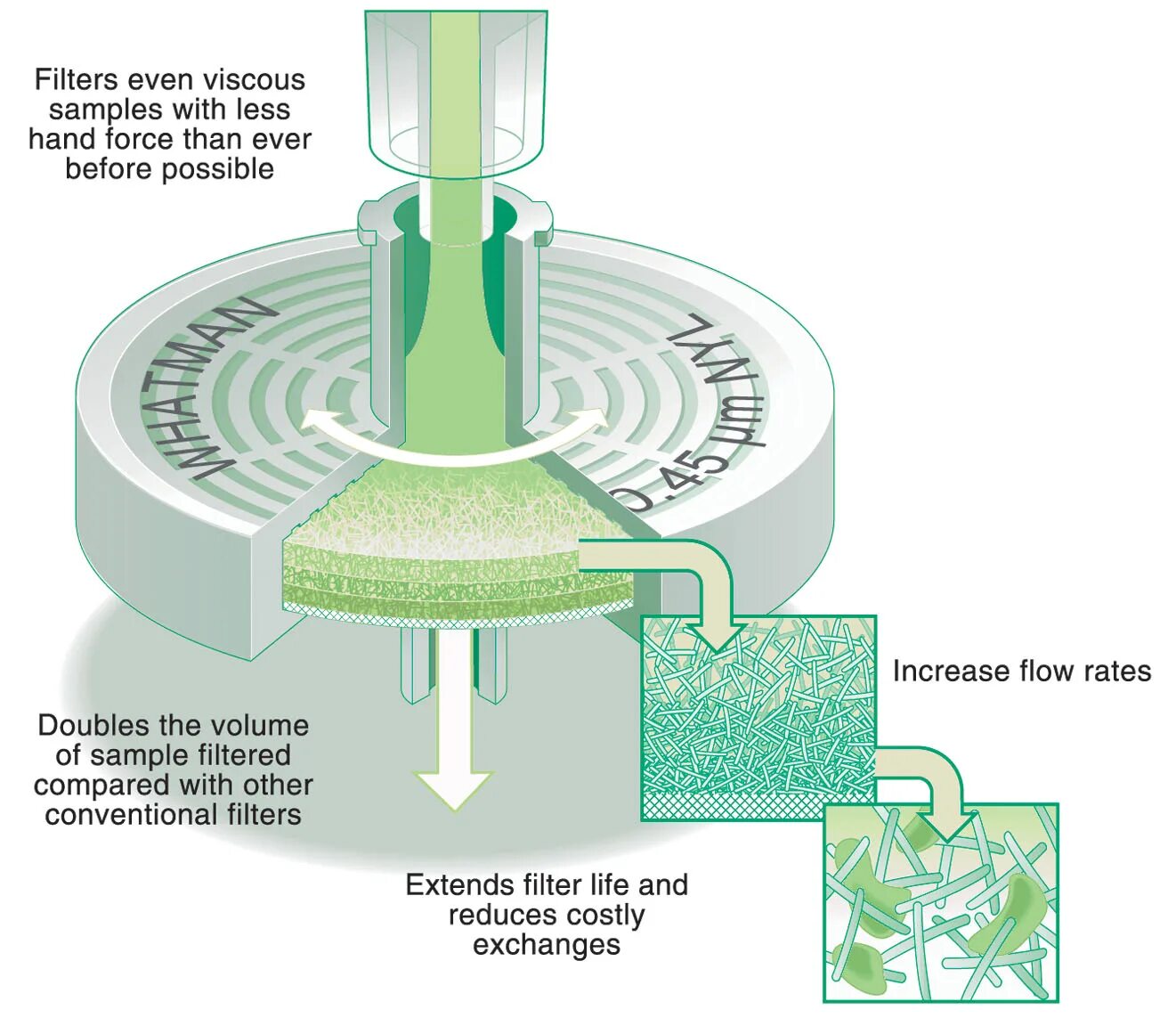 Filters even viscous samples with less hand force than ever before possible

WHATMAN

0.45 µm NYL

Increase flow rates

Doubles the volume of sample filtered compared with other conventional filters

Extends filter life and reduces costly exchanges