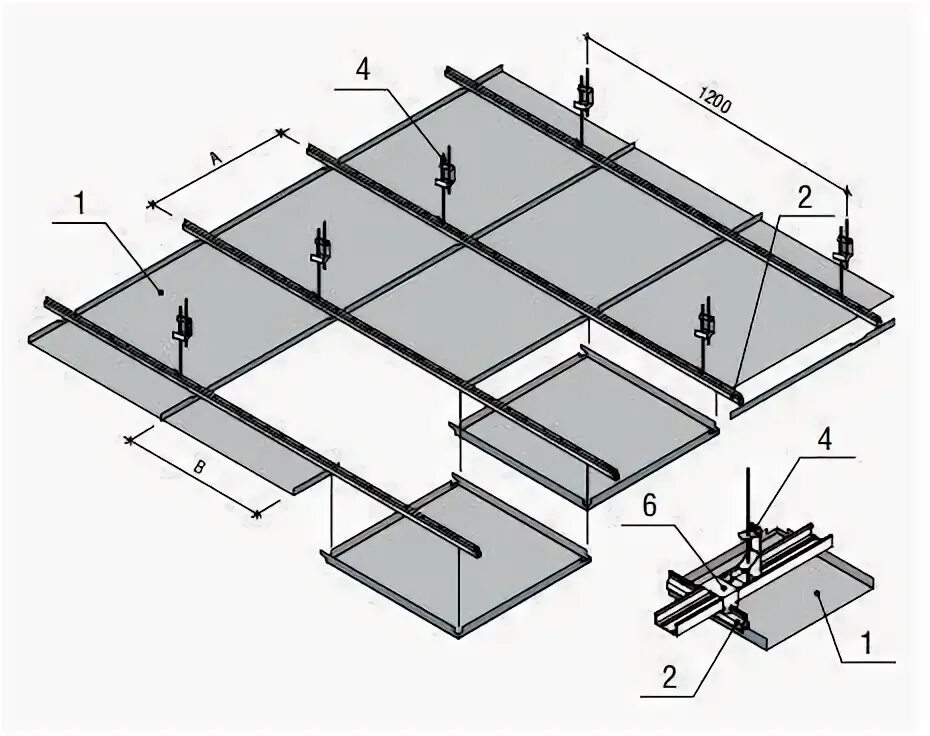 4
1200
A
1
2
B
4
6
1
2