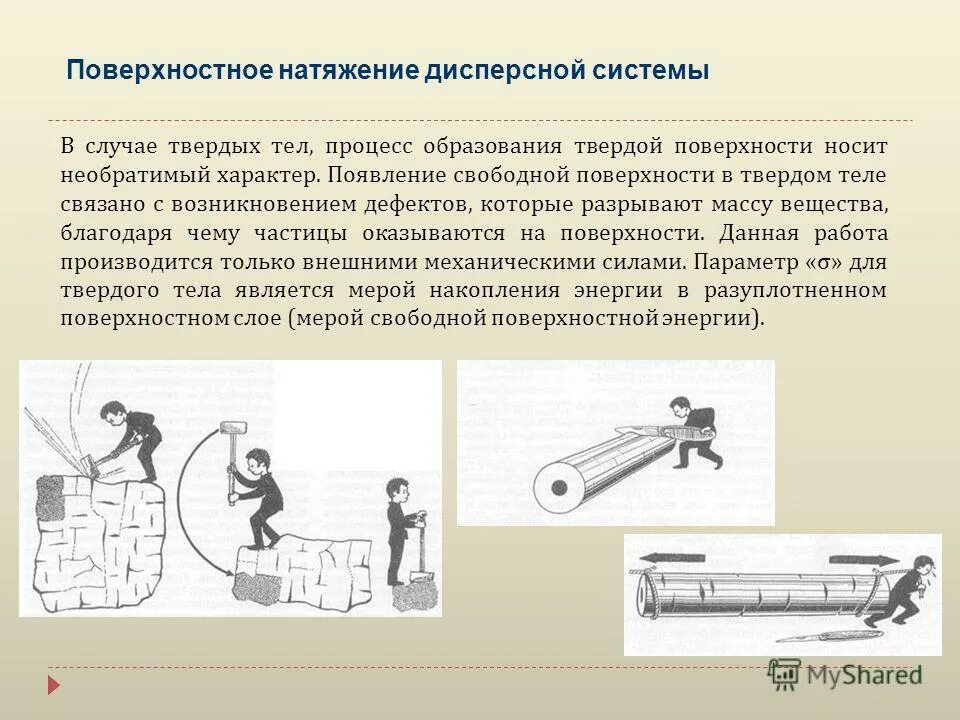 Поверхностное натяжение дисперсной системы

В случае твердых тел, процесс образования твердой поверхности носит необратимый характер. Появление свободной поверхности в твердом теле связано с возникновением дефектов, которые разрывают массу вещества, благодаря чему частицы оказываются на поверхности. Данная работа производится только внешними механическими силами. Параметр «σ» для твердого тела является мерой накопления энергии в разуплотненном поверхностном слое (мерой свободной поверхностной энергии).

MyShared