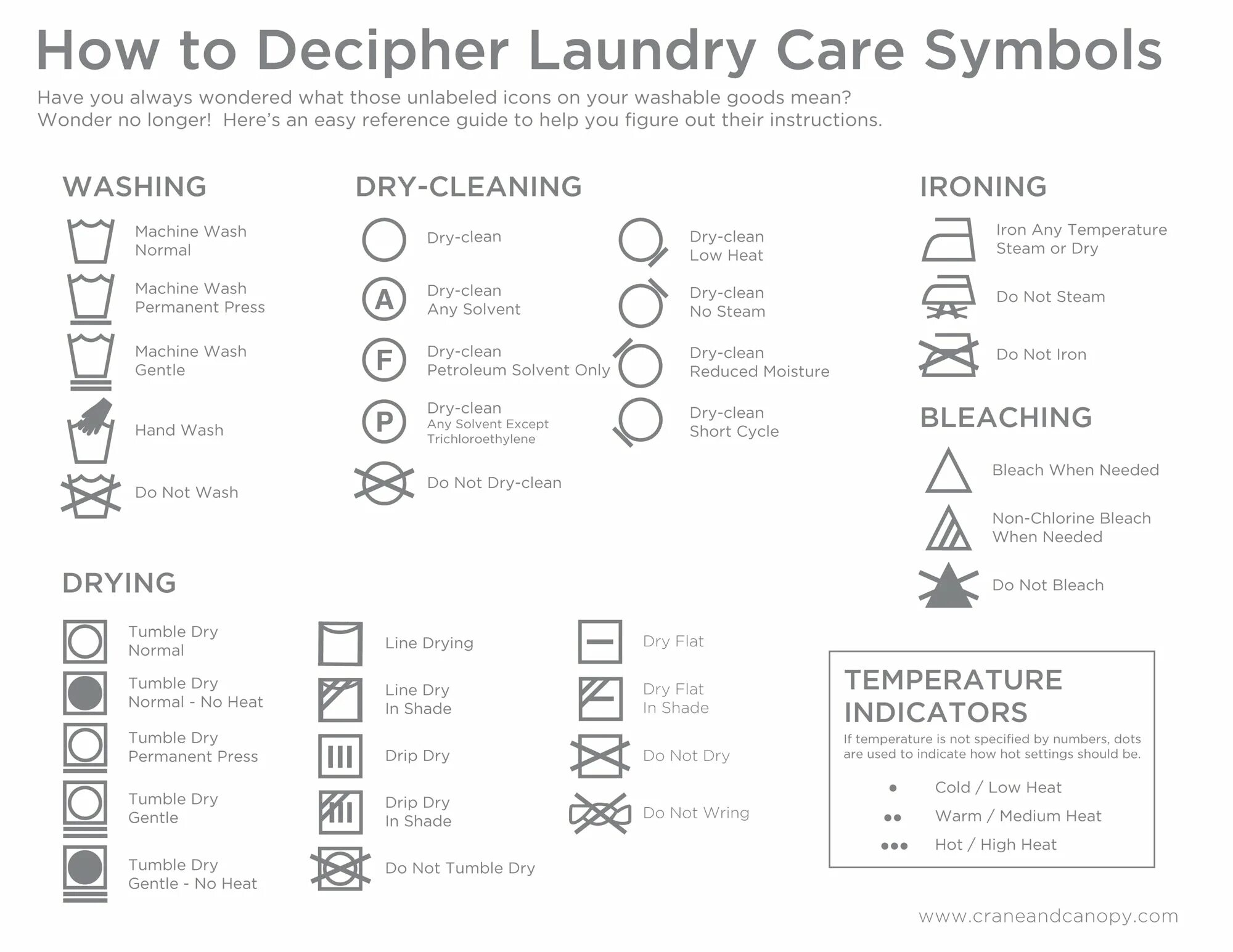 How to Decipher Laundry Care Symbols

Have you always wondered what those unlabeled icons on your washable goods mean? Wonder no longer! Here's an easy reference guide to help you figure out their instructions.

WASHING

Machine Wash Normal

Machine Wash Permanent Press

Machine Wash Gentle

Hand Wash

Do Not Wash

DRY-CLEANING

Dry-clean

A Dry-clean Any Solvent

F Dry-clean Petroleum Solvent Only

P Dry-clean Any Solvent Except Trichloroethylene

Do Not Dry-clean

Dry-clean Low Heat

Dry-clean No Steam

Dry-clean Reduced Moisture

Dry-clean Short Cycle

IRONING

Iron Any Temperature Steam or Dry

Do Not Steam

Do Not Iron

BLEACHING

Bleach When Needed

Non-Chlorine Bleach When Needed

Do Not Bleach

DRYING

Tumble Dry Normal

Tumble Dry Normal - No Heat

Tumble Dry Permanent Press

Tumble Dry Gentle

Tumble Dry Gentle - No Heat

Line Drying

Line Dry In Shade

Drip Dry

Drip Dry In Shade

Do Not Tumble Dry

Dry Flat

Dry Flat In Shade

Do Not Dry

Do Not Wring

TEMPERATURE INDICATORS

If temperature is not specified by numbers, dots are used to indicate how hot settings should be.

• Cold / Low Heat

•• Warm / Medium Heat

••• Hot / High Heat

www.craneandcanopy.com