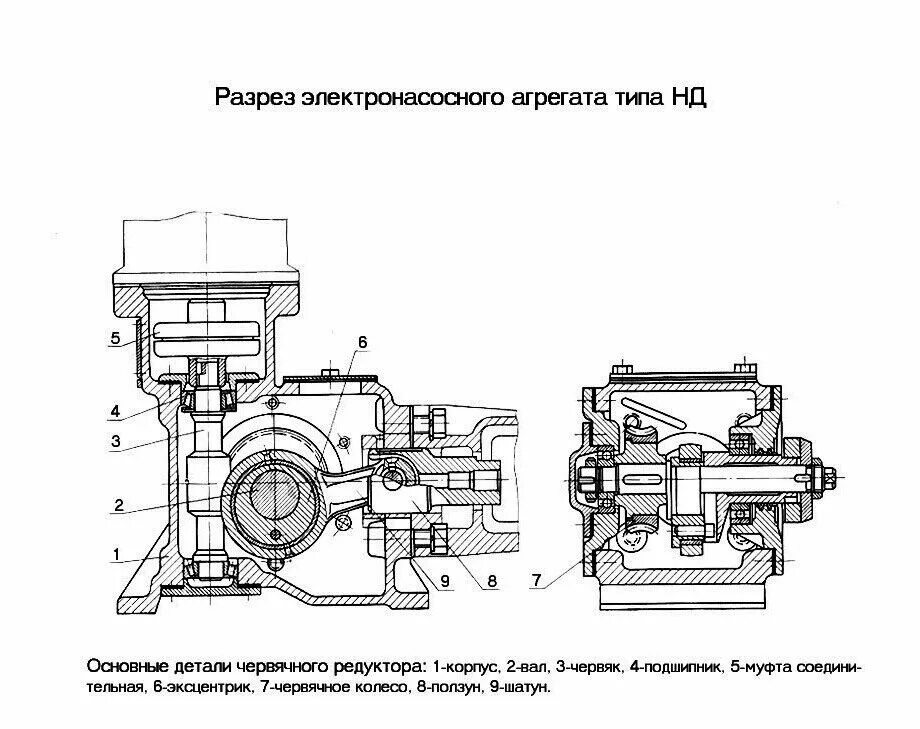 Разрез электронасосного агрегата типа НД

5
6
4
3
2
1
9
8
7

Основные детали червячного редуктора: 1-корпус, 2-вал, 3-червяк, 4-подшипник, 5-муфта соединительная, 6-эксцентрик, 7-червячное колесо, 8-ползун, 9-шатун.