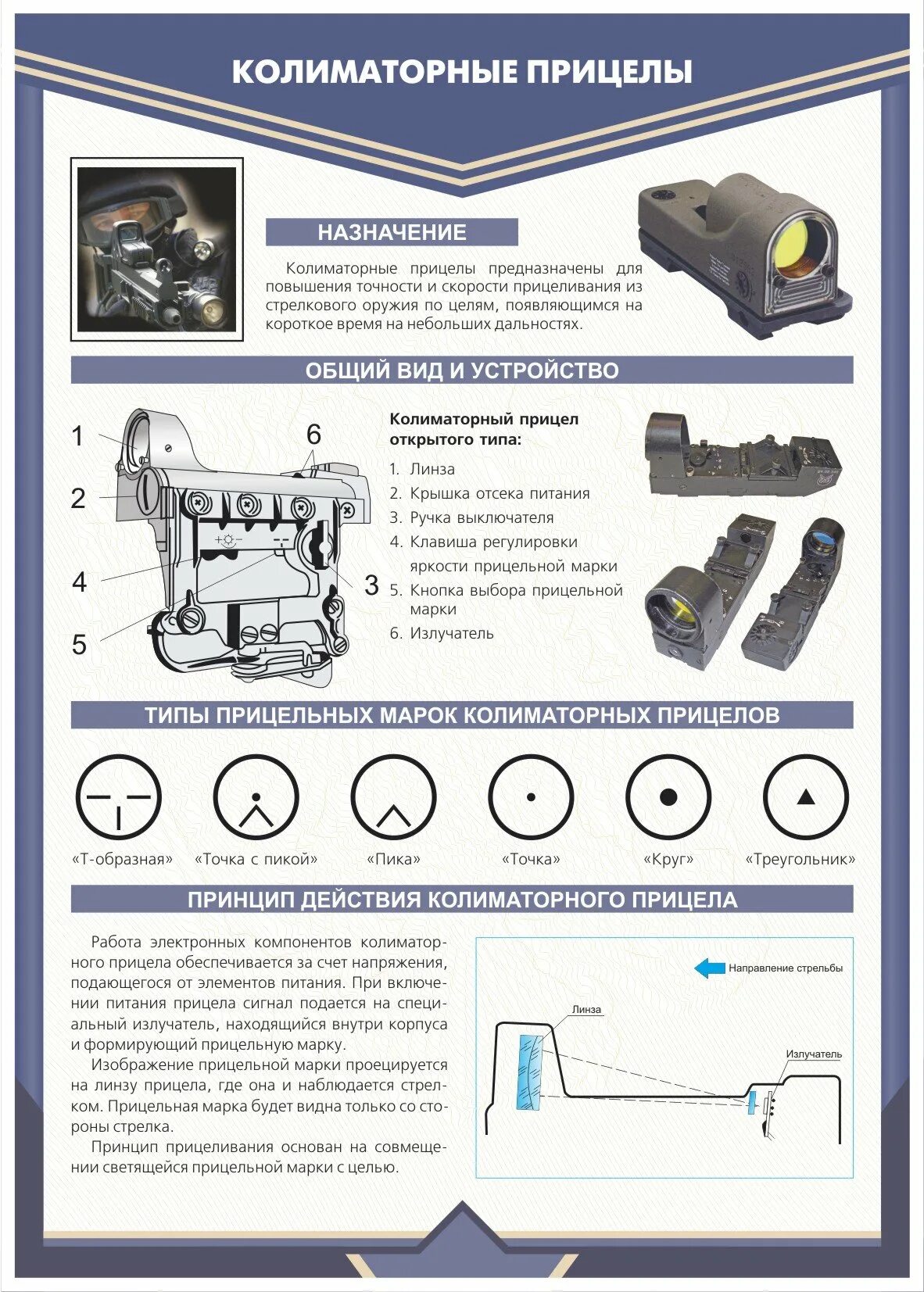 КОЛИМАТОРНЫЕ ПРИЦЕЛЫ

НАЗНАЧЕНИЕ

Колиматорные прицелы предназначены для повышения точности и скорости прицеливания из стрелкового оружия по целям, появляющимся на короткое время на небольших дальностях.

ОБЩИЙ ВИД И УСТРОЙСТВО

1
2
4
5
6
3

Колиматорный прицел открытого типа:

1. Линза
2. Крышка отсека питания
3. Ручка выключателя
4. Клавиша регулировки яркости прицельной марки
5. Кнопка выбора прицельной марки
6. Излучатель

ТИПЫ ПРИЦЕЛЬНЫХ МАРОК КОЛИМАТОРНЫХ ПРИЦЕЛОВ

«Т-образная» «Точка с пикой» «Пика» «Точка» «Круг» «Треугольник»

ПРИНЦИП ДЕЙСТВИЯ КОЛИМАТОРНОГО ПРИЦЕЛА

Работа электронных компонентов колиматорного прицела обеспечивается за счет напряжения, подающегося от элементов питания. При включении питания прицела сигнал подается на специальный излучатель, находящийся внутри корпуса и формирующий прицельную марку.

Изображение прицельной марки проецируется на линзу прицела, где она и наблюдается стрелком. Прицельная марка будет видна только со стороны стрелка.

Принцип прицеливания основан на совмещении светящейся прицельной марки с целью.

Направление стрельбы
Линза
Излучатель