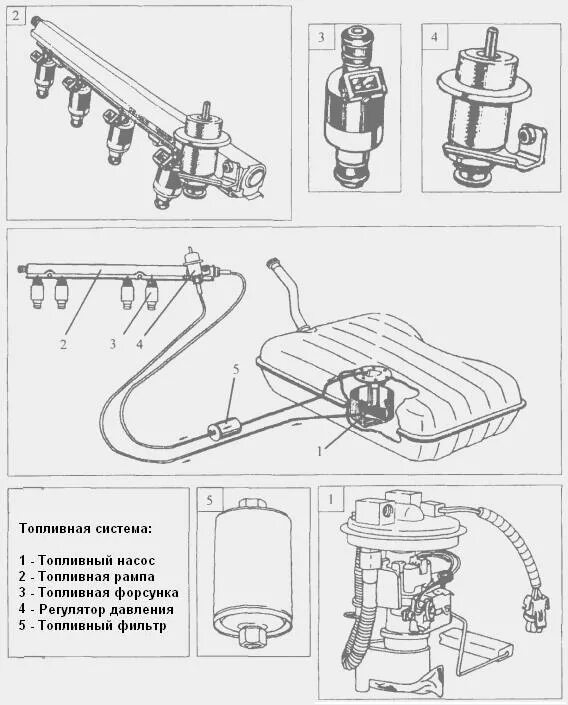 2

3

4

2
3
4
5
1

Топливная система:

1 - Топливный насос
2 - Топливная рампа
3 - Топливная форсунка
4 - Регулятор давления
5 - Топливный фильтр

5

1