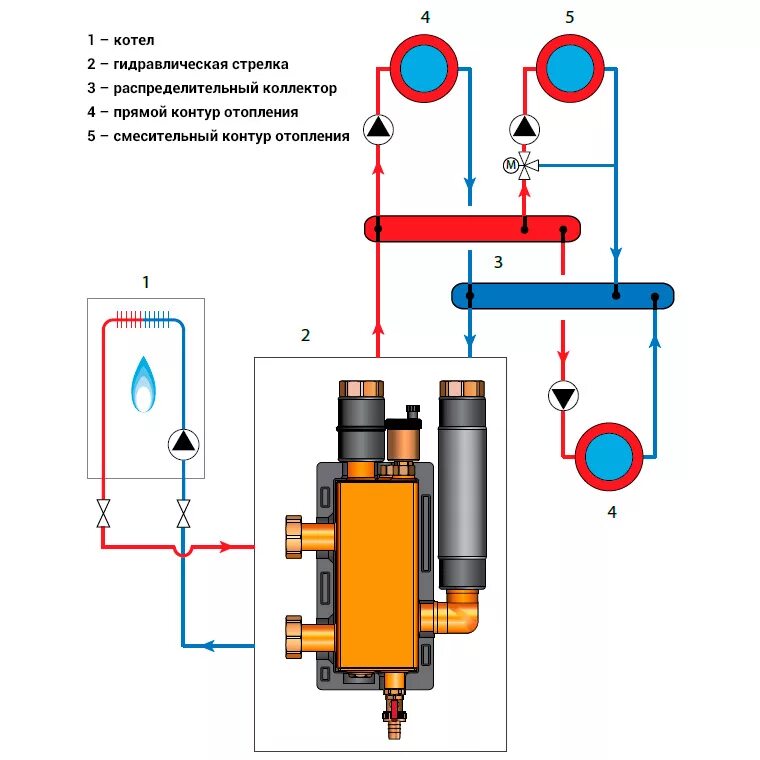 1 – котел
2 – гидравлическая стрелка
3 – распределительный коллектор
4 – прямой контур отопления
5 – смесительный контур отопления

4

5

M

3

1

2

4