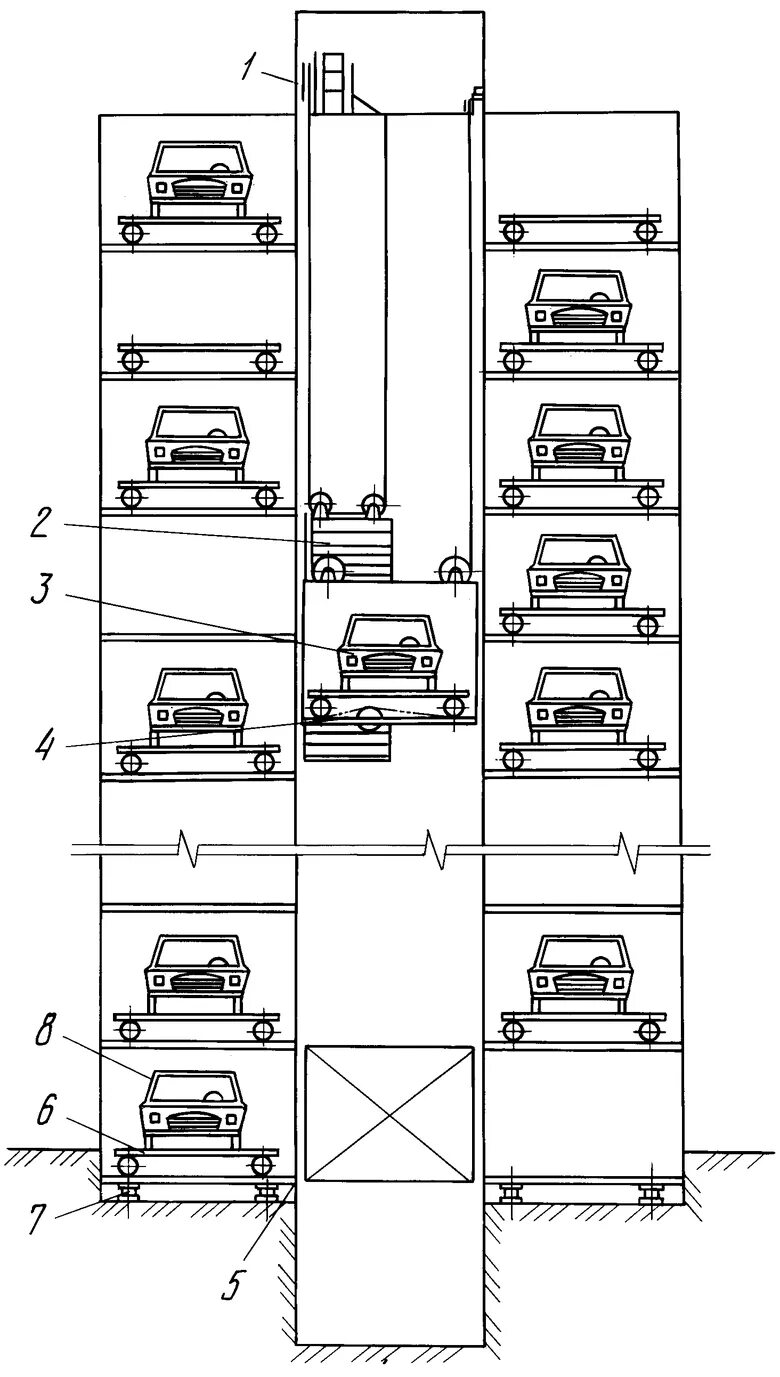 1
2
3
4
8
6
7
5