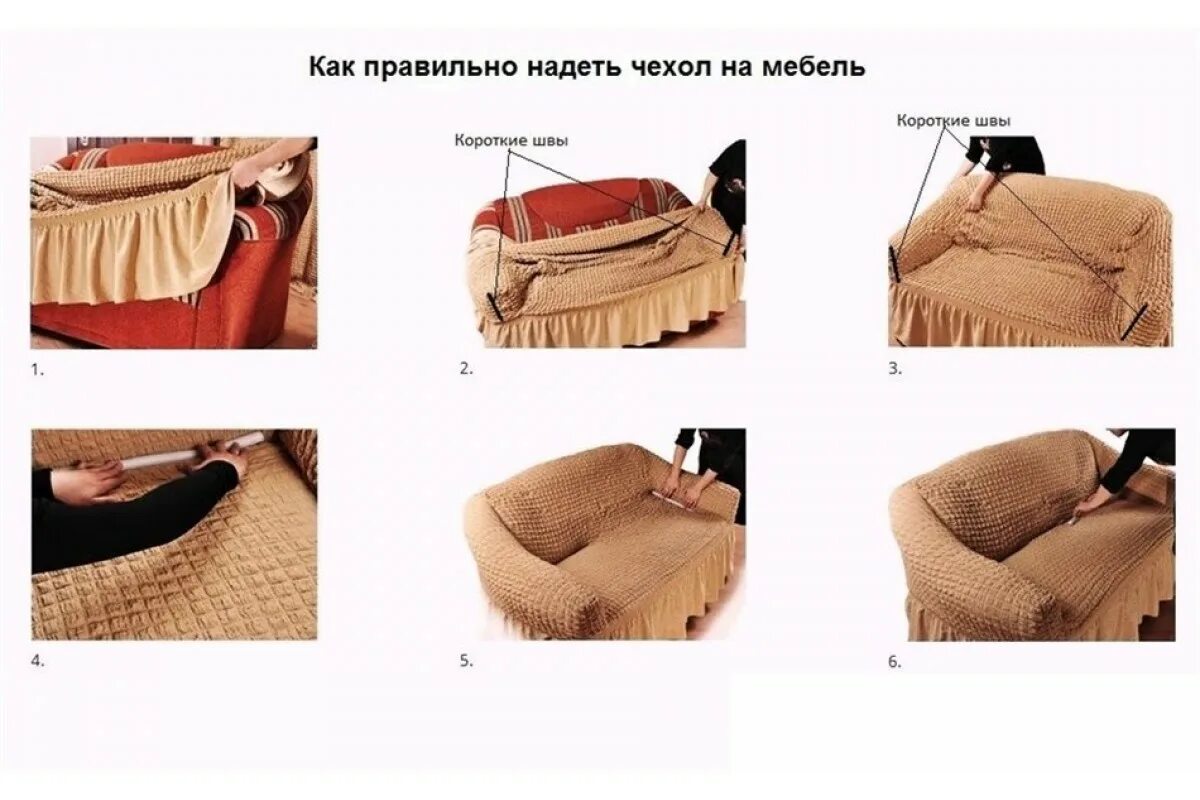 Как правильно надеть чехол на мебель

1.

Короткие швы

2.

Короткие швы

3.

4.

5.

6.