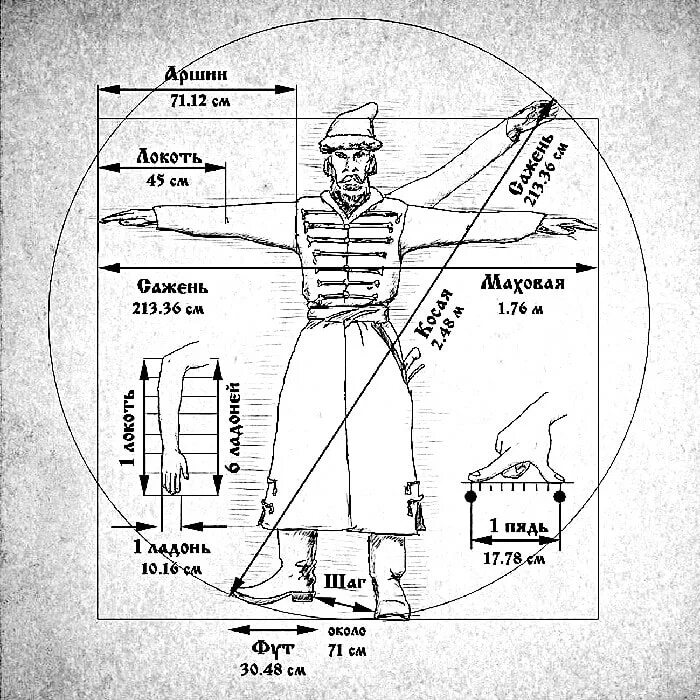 Аршин
71.12 см

Локоть
45 см

Сажень
213.36 см

Сажень
213.36 см

Маховая
1.76 м

Косая
2.48 м

1 локоть

6 ладоней

1 ладонь
10.16 см

1 пядь
17.78 см

Шаг
около
71 см

Фут
30.48 см