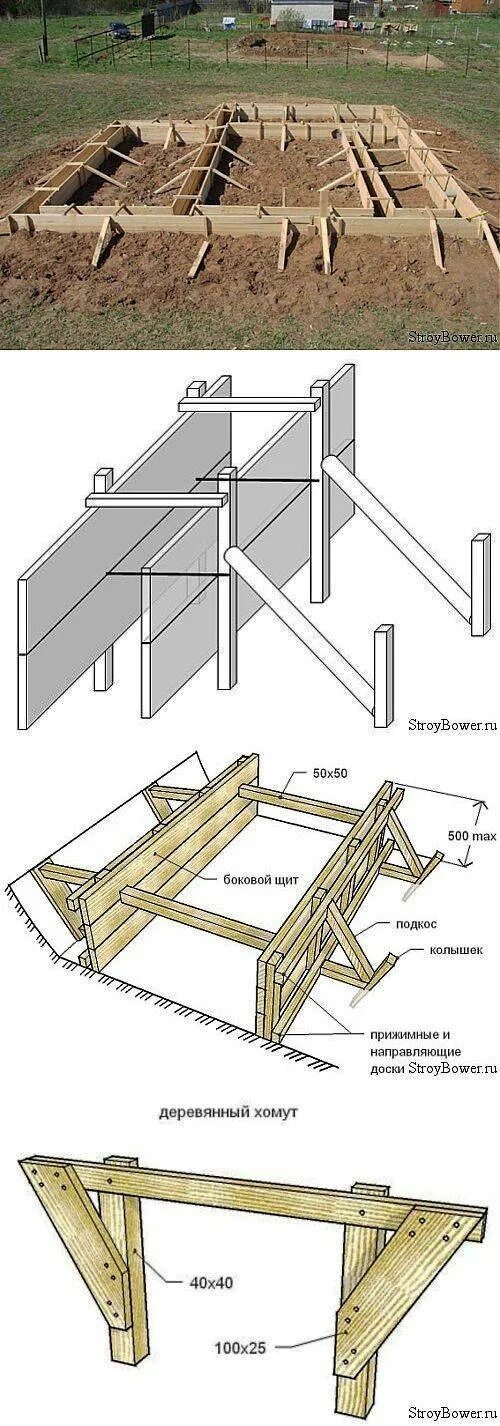 StroyBower.ru

StroyBower.ru

50x50

500 max

боковой щит

подкос

колышек

прижимные и направляющие доски StroyBower.ru

деревянный хомут

40x40

100x25

StroyBower.ru