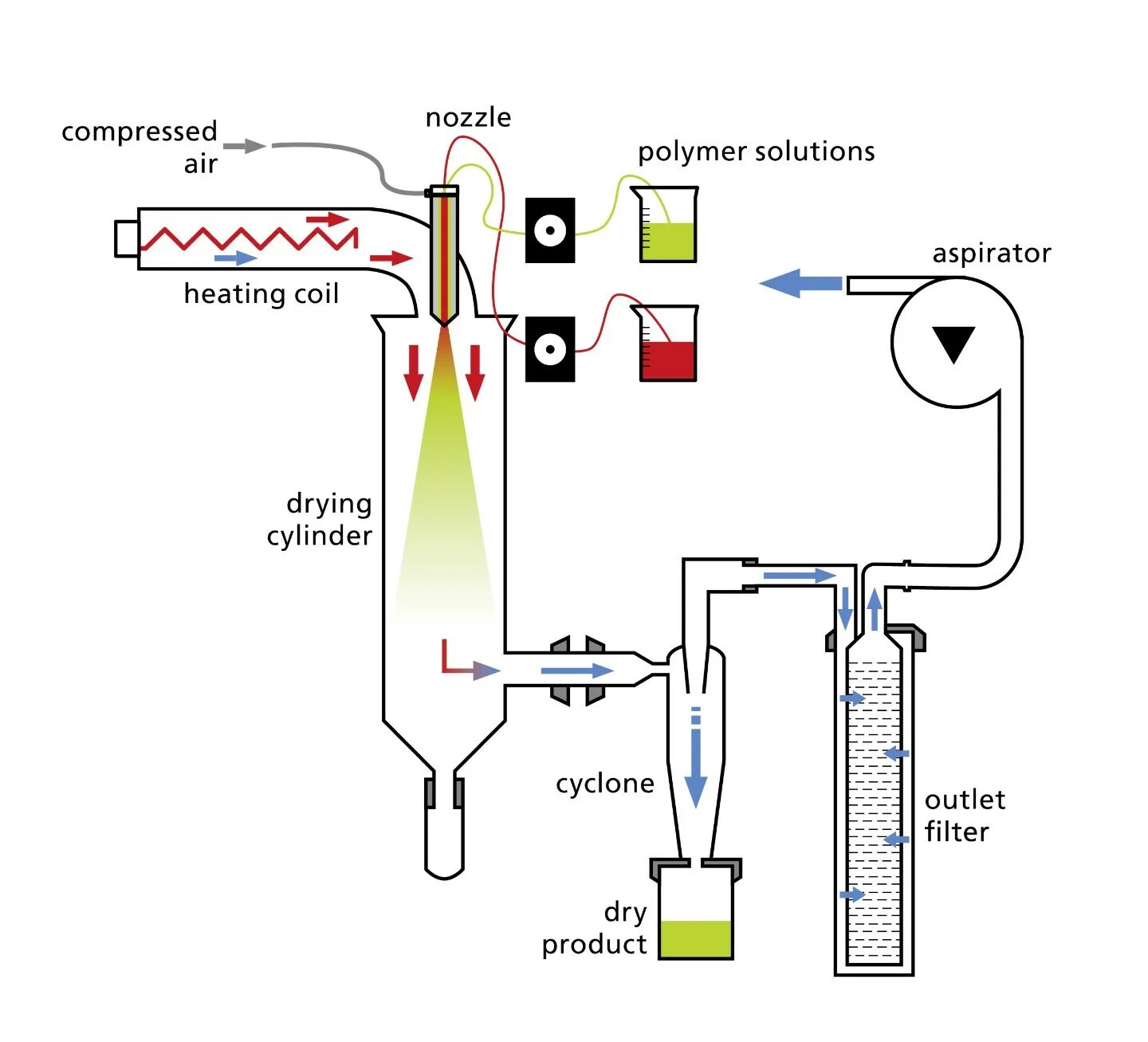 compressed air

nozzle

polymer solutions

heating coil

aspirator

drying cylinder

cyclone

outlet filter

dry product