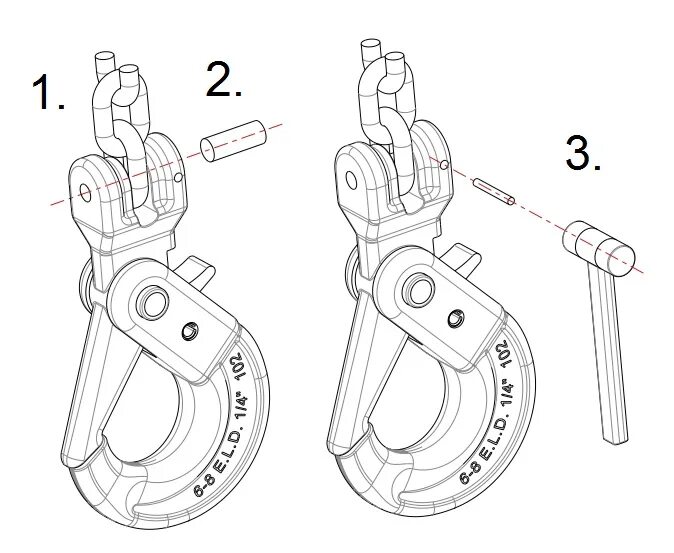 1.

2.

6-8 E.L.D. 1/4" 102

3.

6-8 E.L.D. 1/4" 102