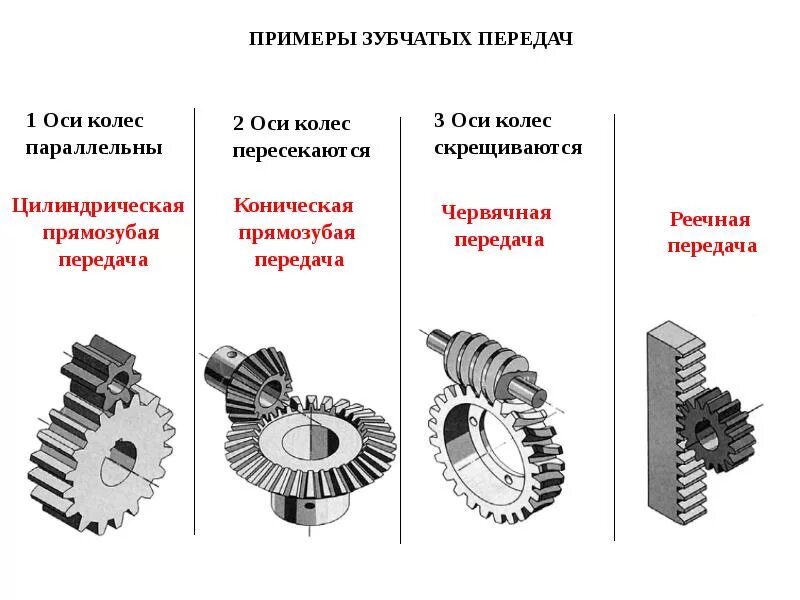 ПРИМЕРЫ ЗУБЧАТЫХ ПЕРЕДАЧ

1 Оси колес параллельны

Цилиндрическая прямозубая передача

2 Оси колес пересекаются

Коническая прямозубая передача

3 Оси колес скрещиваются

Червячная передача

Реечная передача