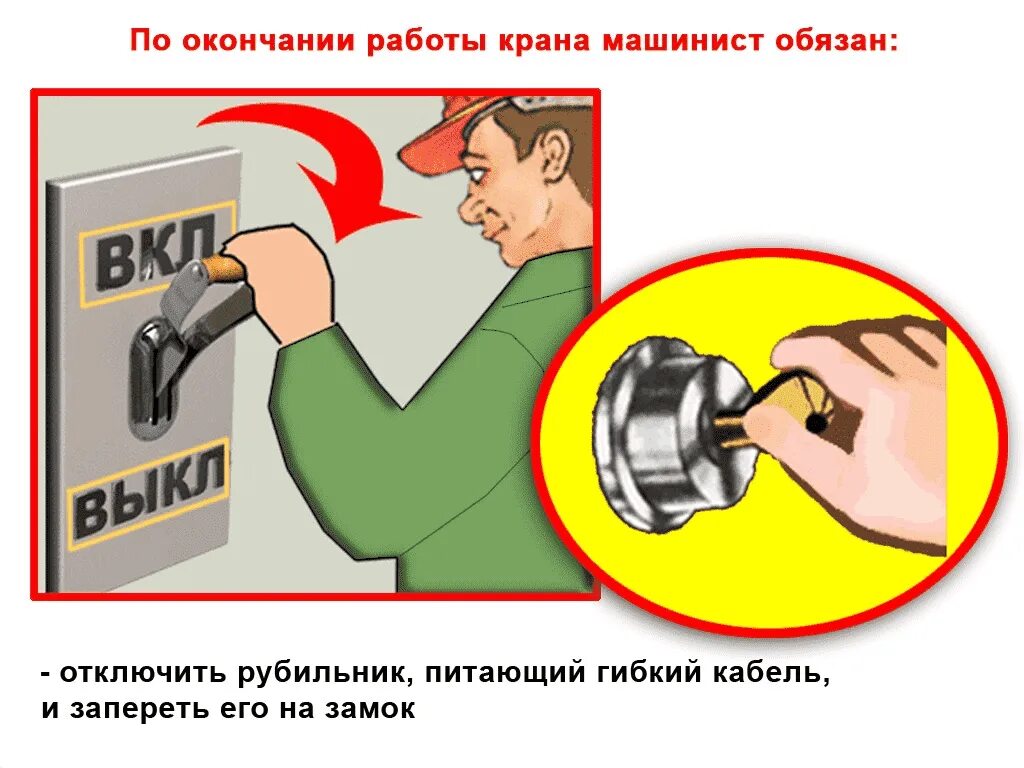 По окончании работы крана машинист обязан:

ВКЛ

ВЫКЛ

- отключить рубильник, питающий гибкий кабель, и запереть его на замок