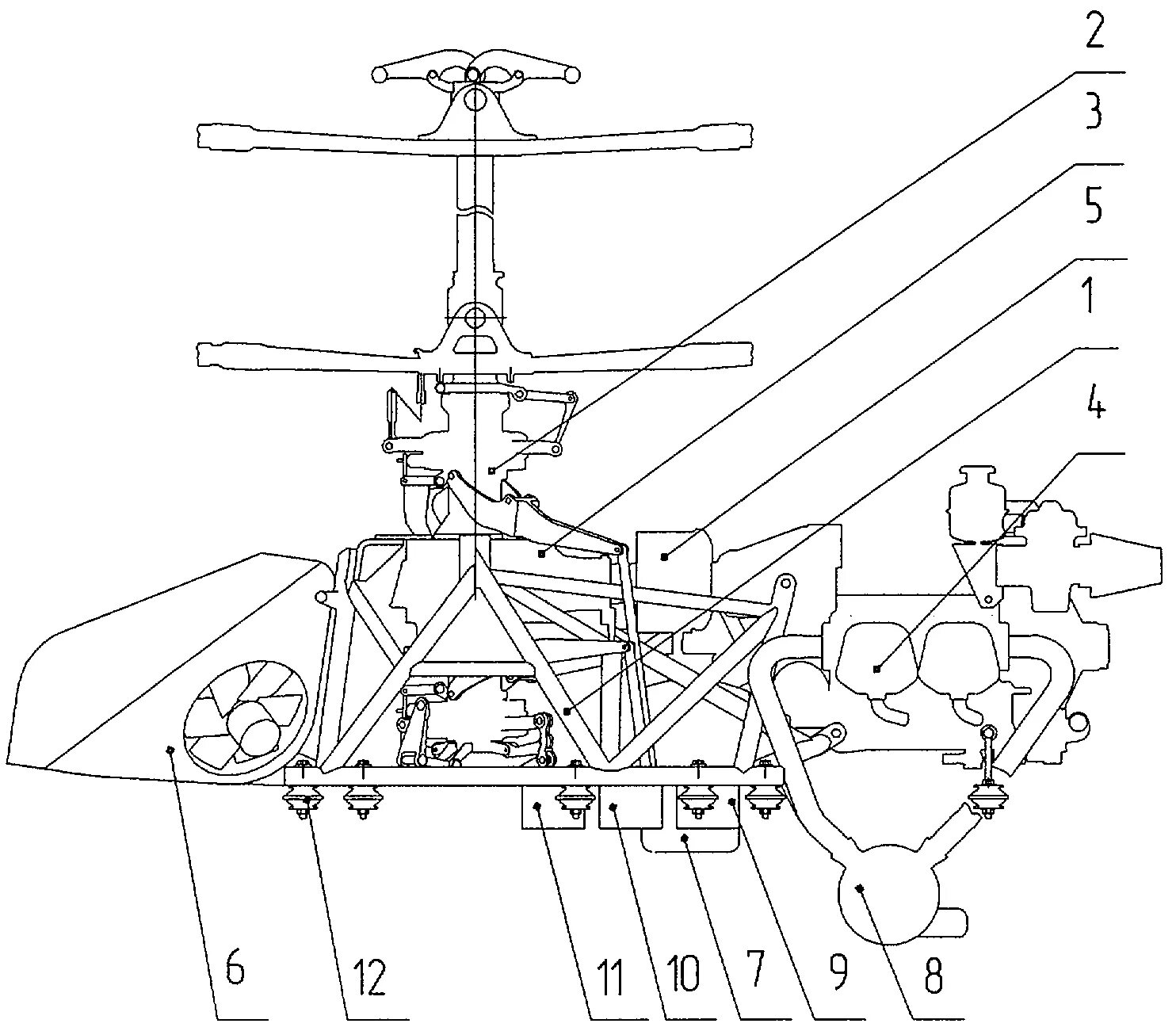 2
3
5
1
4
6
12
11
10
7
9
8