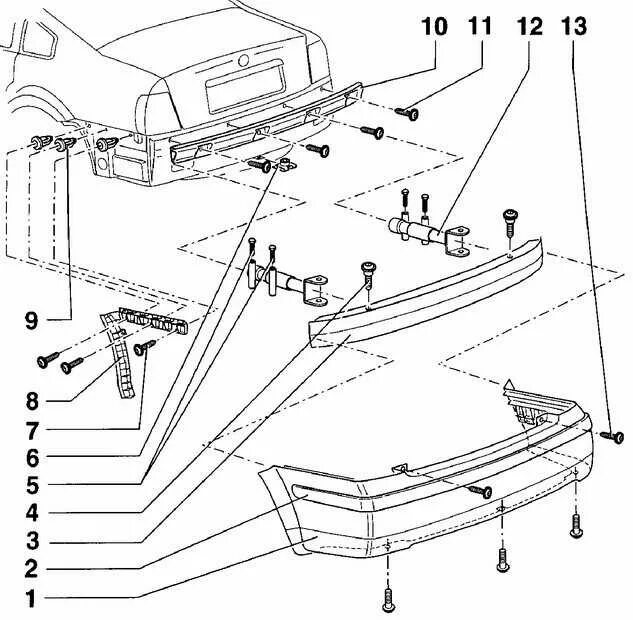 10 11 12 13

9

8

7

6

5

4

3

2

1