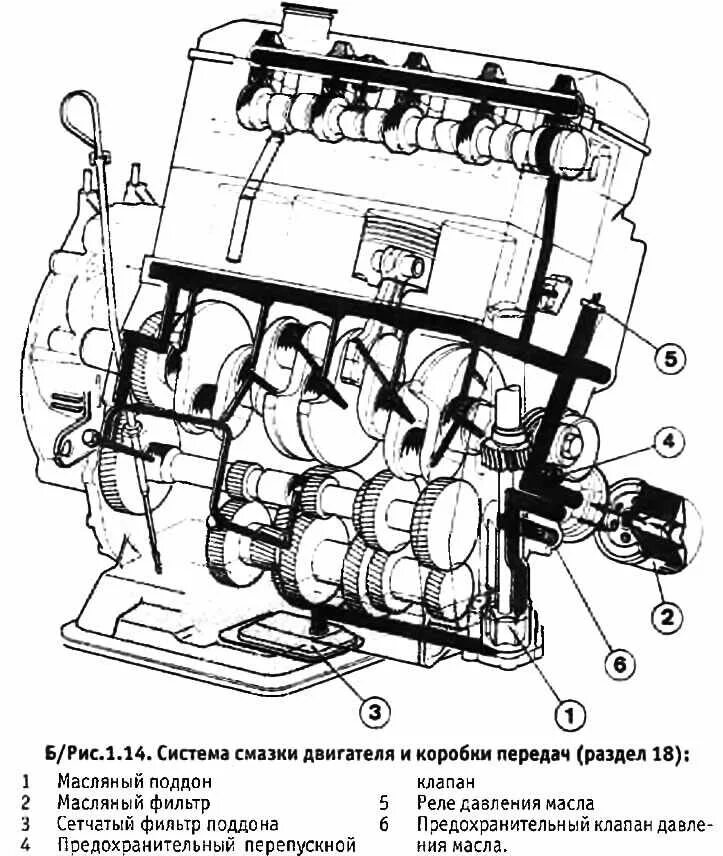 5

4

2

6

3

1

Б/Рис.1.14. Система смазки двигателя и коробки передач (раздел 18):

1 Масляный поддон
2 Масляный фильтр
3 Сетчатый фильтр поддона
4 Предохранительный перепускной клапан
5 Реле давления масла
6 Предохранительный клапан давления масла.