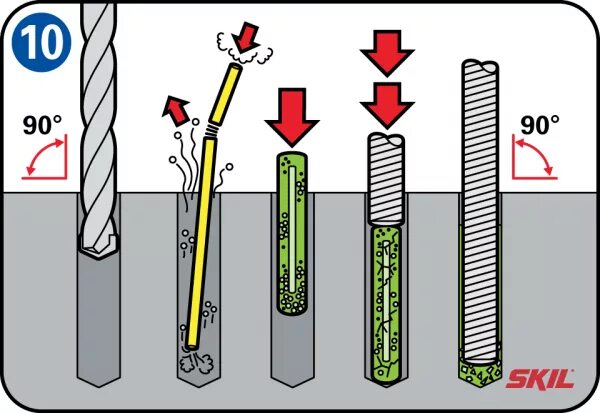 10

90°

90°

SKIL