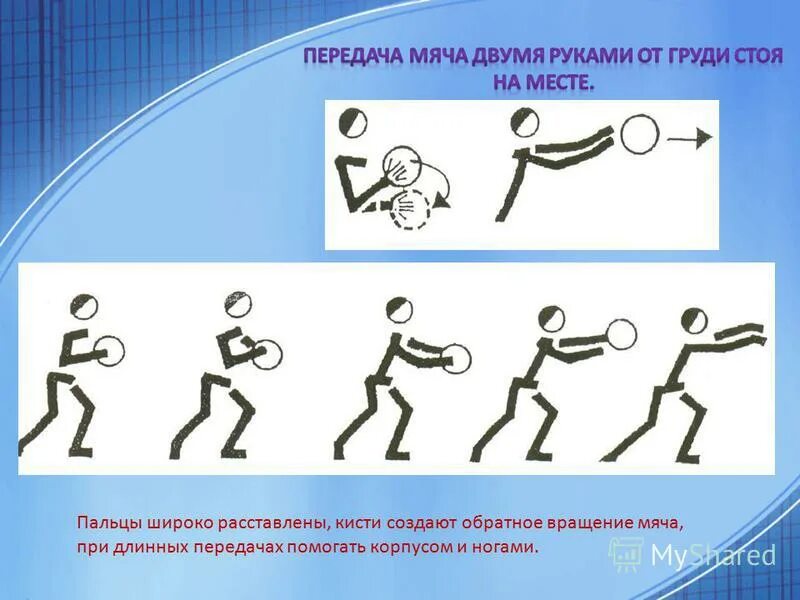 ПЕРЕДАЧА МЯЧА ДВУМЯ РУКАМИ ОТ ГРУДИ СТОЯ НА МЕСТЕ.

Пальцы широко расставлены, кисти создают обратное вращение мяча, при длинных передачах помогать корпусом и ногами.

MyShared