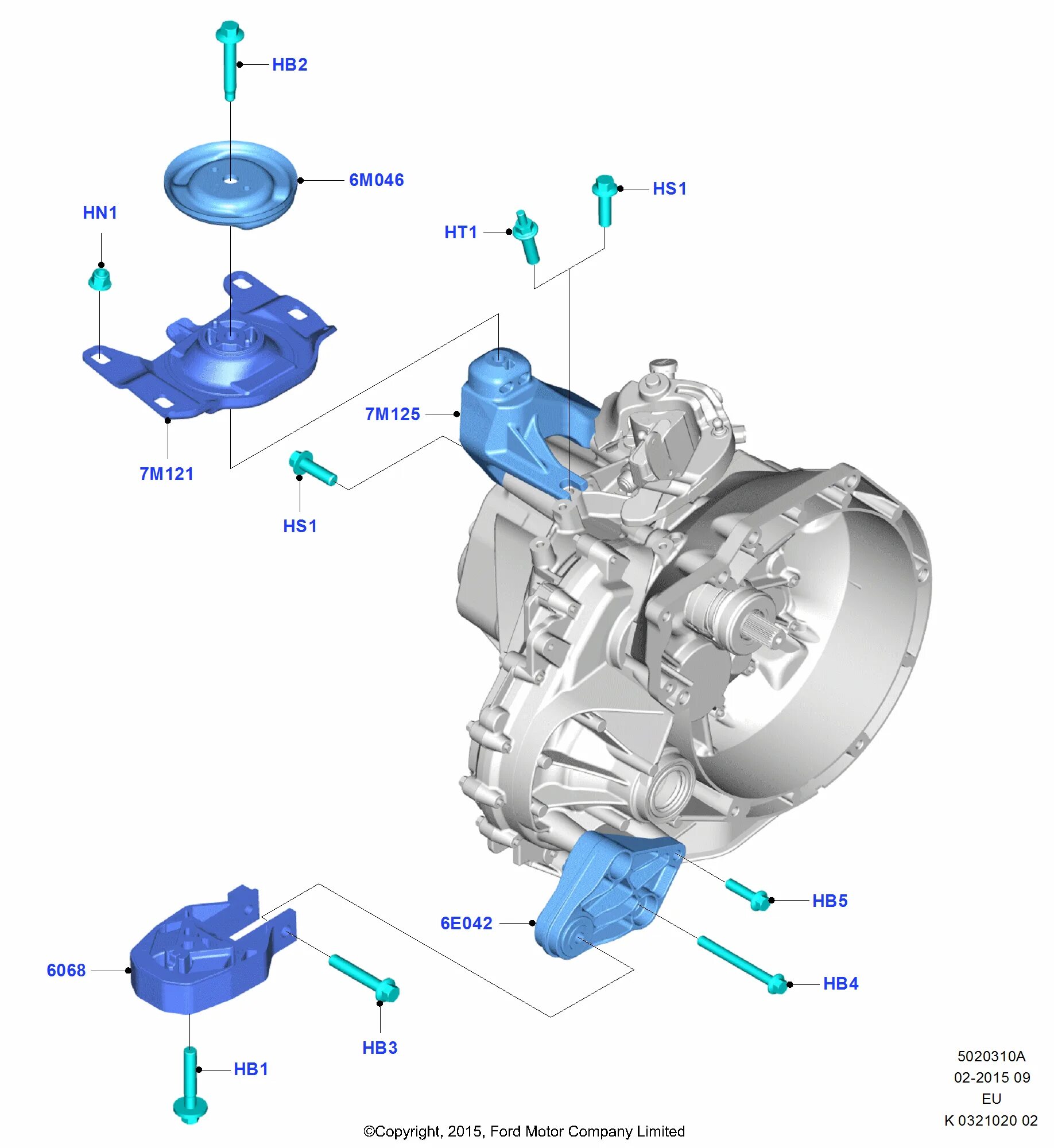 HB2

6M046

HN1

HS1

HT1

7M125

7M121

HS1

HB5

6E042

6068

HB4

HB3

HB1

5020310A
02-2015 09
EU
K 0321020 02

©Copyright, 2015, Ford Motor Company Limited