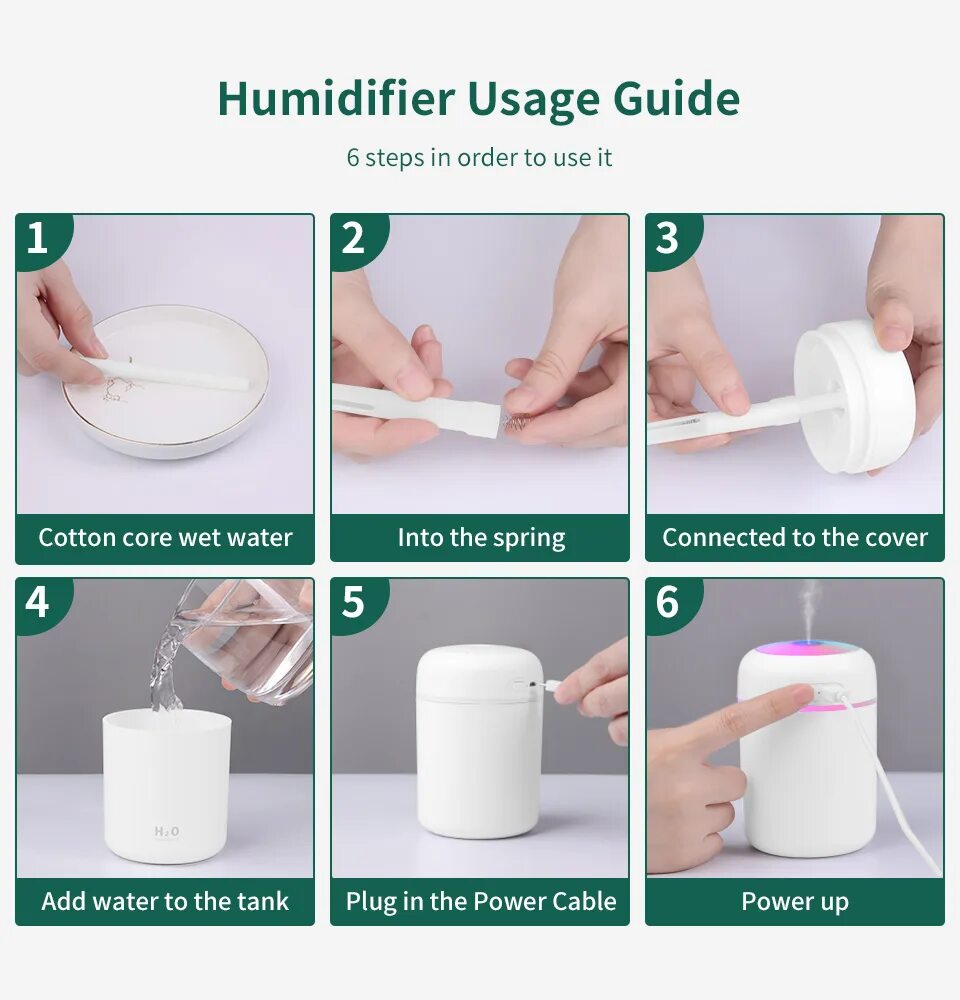 Humidifier Usage Guide

6 steps in order to use it

1
Cotton core wet water

2
Into the spring

3
Connected to the cover

4
$H_2O$
Add water to the tank

5
Plug in the Power Cable

6
Power up