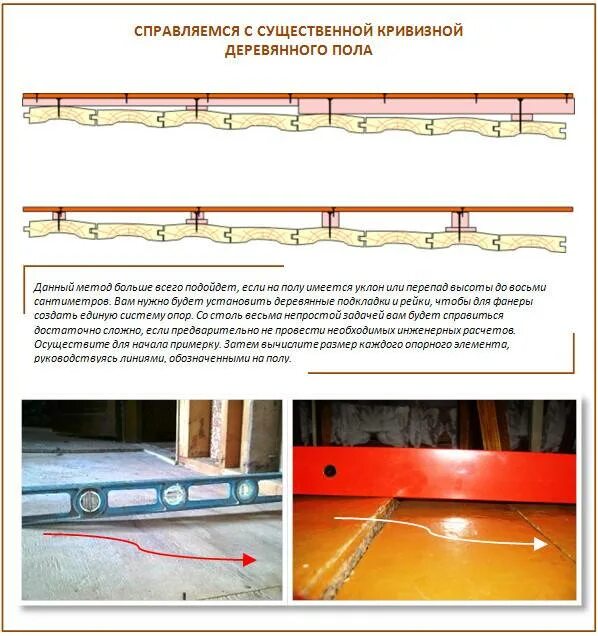 СПРАВЛЯЕМСЯ С СУЩЕСТВЕННОЙ КРИВИЗНОЙ ДЕРЕВЯННОГО ПОЛА

Данный метод больше всего подойдет, если на полу имеется уклон или перепад высоты до восьми сантиметров. Вам нужно будет установить деревянные подкладки и рейки, чтобы для фанеры создать единую систему опор. Со столь весьма непростой задачей вам будет справиться достаточно сложно, если предварительно не провести необходимых инженерных расчетов. Осуществите для начала примерку. Затем вычислите размер каждого опорного элемента, руководствуясь линиями, обозначенными на полу.