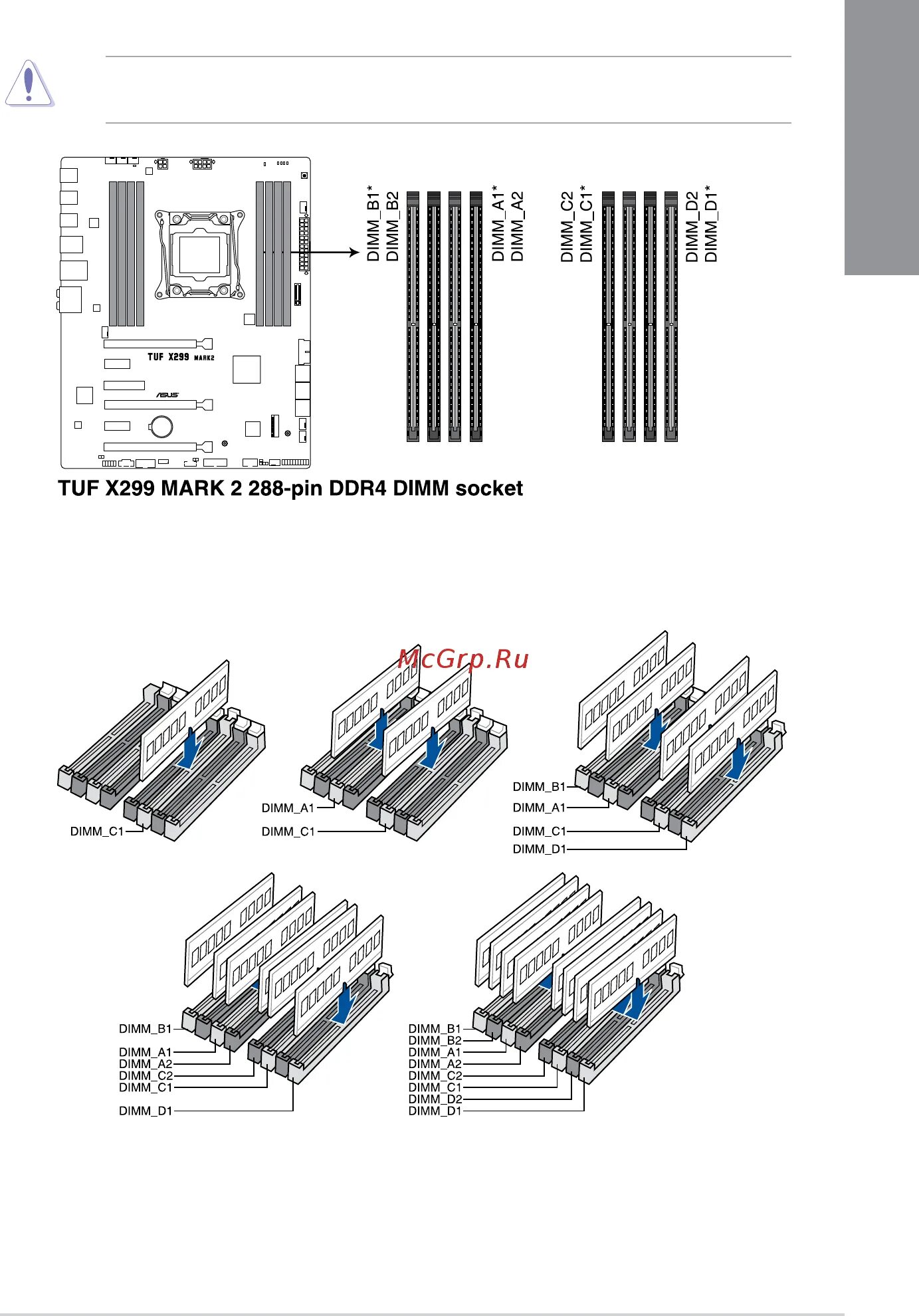 TUF X299 MARK2

ASUS

DIMM_B1*
DIMM_B2
DIMM_A1*
DIMM_A2
DIMM_C2
DIMM_C1*
DIMM_D2
DIMM_D1*

TUF X299 MARK 2 288-pin DDR4 DIMM socket

McGrp.Ru

DIMM_C1

DIMM_A1
DIMM_C1

DIMM_B1
DIMM_A1
DIMM_C1
DIMM_D1

DIMM_B1
DIMM_A1
DIMM_A2
DIMM_C2
DIMM_C1
DIMM_D1

DIMM_B1
DIMM_B2
DIMM_A1
DIMM_A2
DIMM_C2
DIMM_C1
DIMM_D2
DIMM_D1