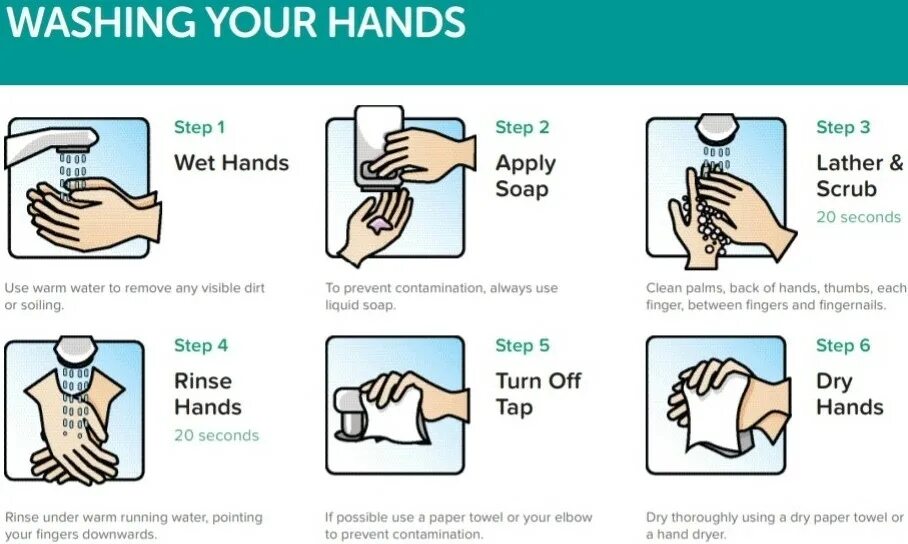 WASHING YOUR HANDS

Step 1
Wet Hands

Use warm water to remove any visible dirt or soiling.

Step 2
Apply Soap

To prevent contamination, always use liquid soap.

Step 3
Lather & Scrub
20 seconds

Clean palms, back of hands, thumbs, each finger, between fingers and fingernails.

Step 4
Rinse Hands
20 seconds

Rinse under warm running water, pointing your fingers downwards.

Step 5
Turn Off Tap

If possible use a paper towel or your elbow to prevent contamination.

Step 6
Dry Hands

Dry thoroughly using a dry paper towel or a hand dryer.