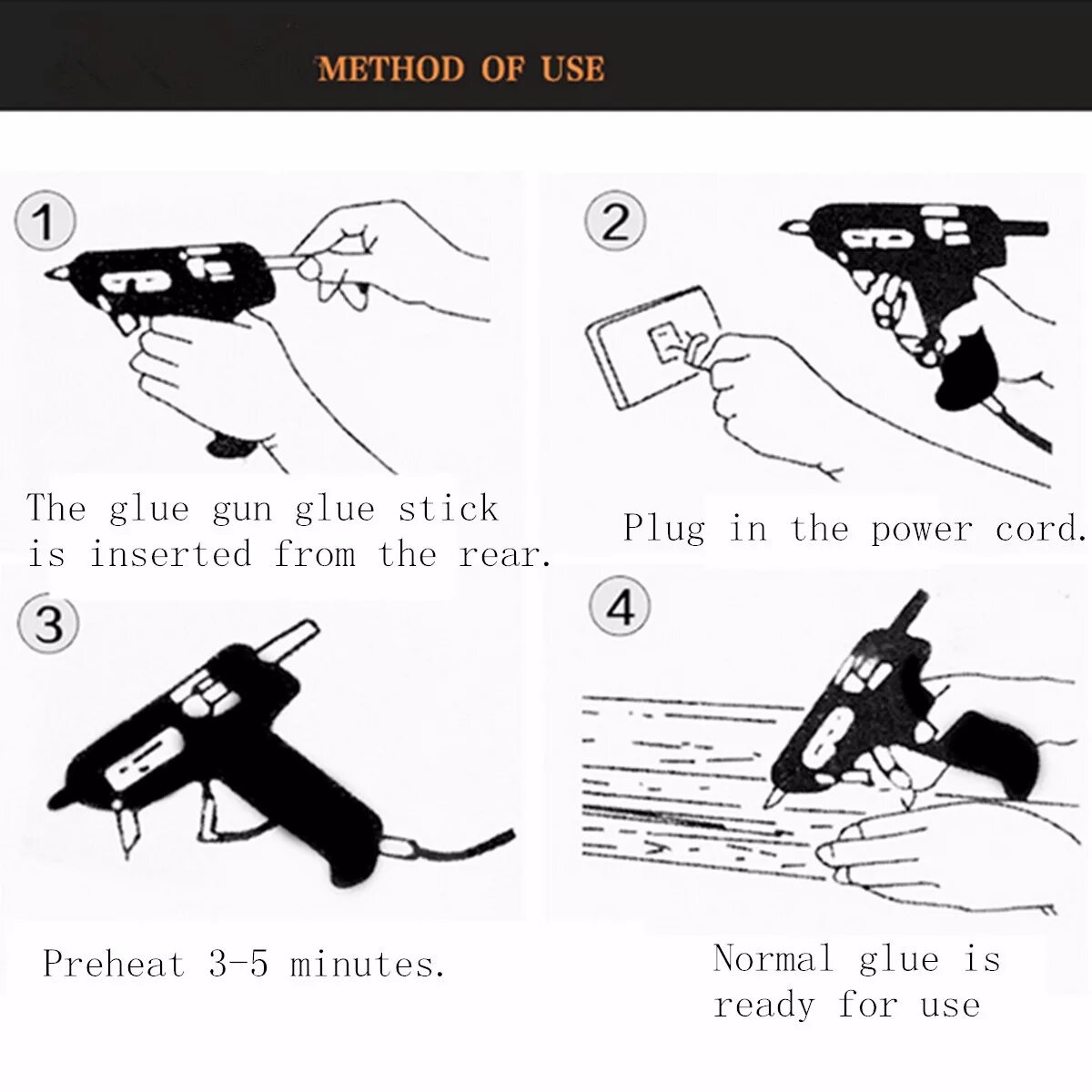 METHOD OF USE

1

The glue gun glue stick is inserted from the rear.

2

Plug in the power cord.

3

Preheat 3-5 minutes.

4

Normal glue is ready for use