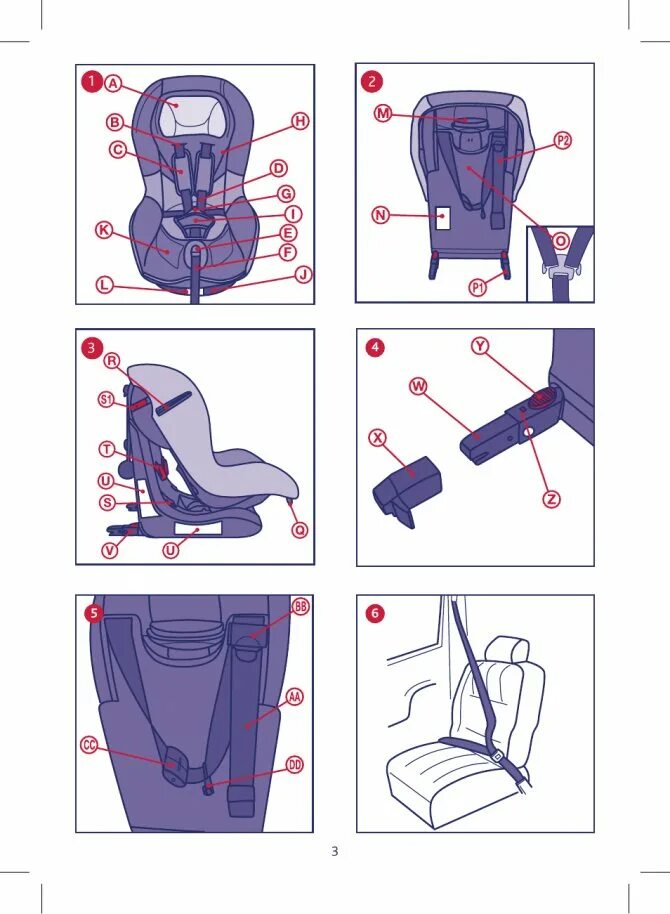 1 A B C H D G I K E F L J

2 M P2 N O P1

3 R S1 T U S V U Q

4 Y W X Z

5 BB AA CC DD

6

3